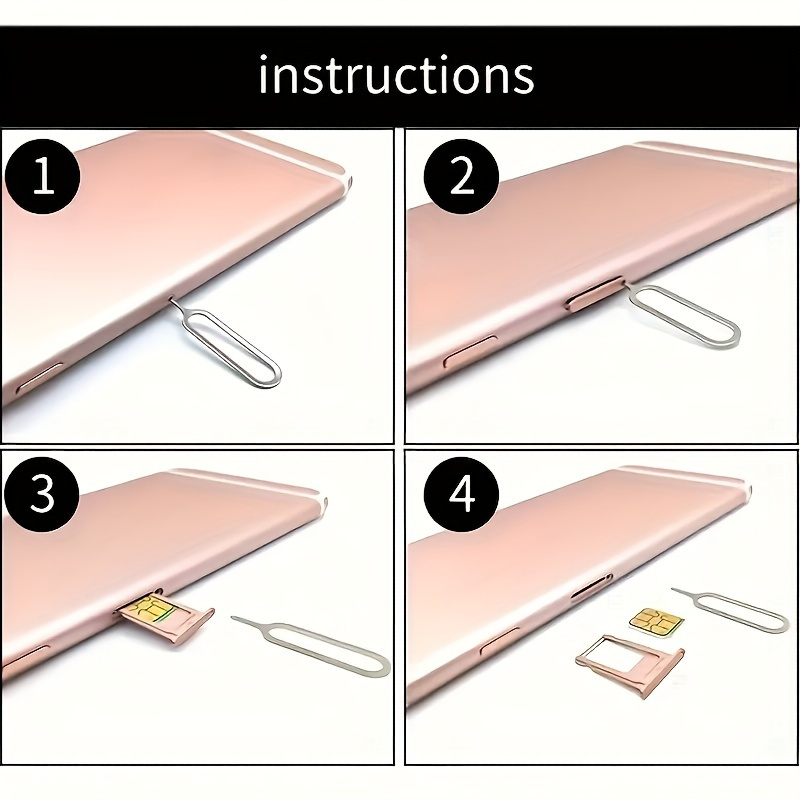 instructions

1

2

3

4