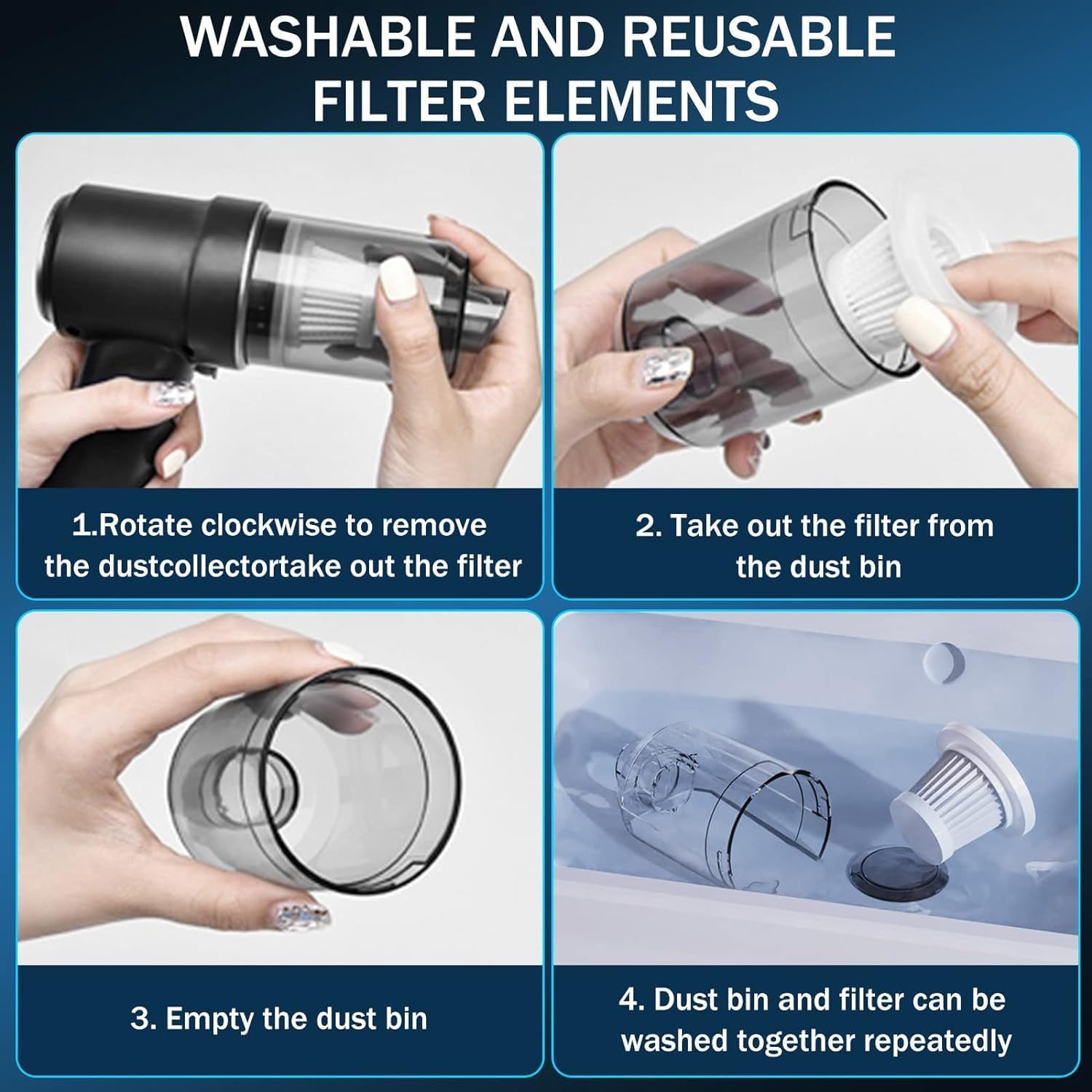 WASHABLE AND REUSABLE FILTER ELEMENTS

1.Rotate clockwise to remove the dustcollectortake out the filter

2. Take out the filter from the dust bin

3. Empty the dust bin

4. Dust bin and filter can be washed together repeatedly