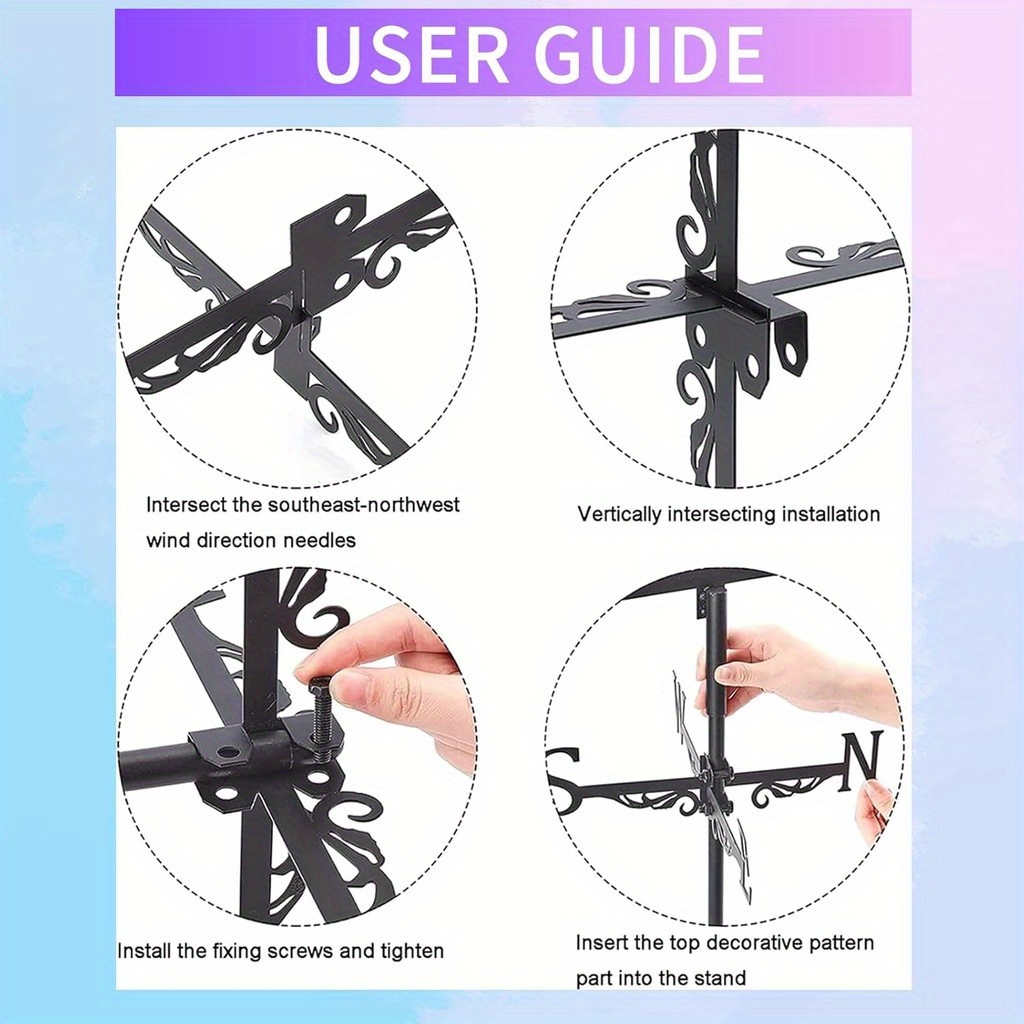 USER GUIDE

Intersect the southeast-northwest wind direction needles

Vertically intersecting installation

Install the fixing screws and tighten

S

N

Insert the top decorative pattern part into the stand