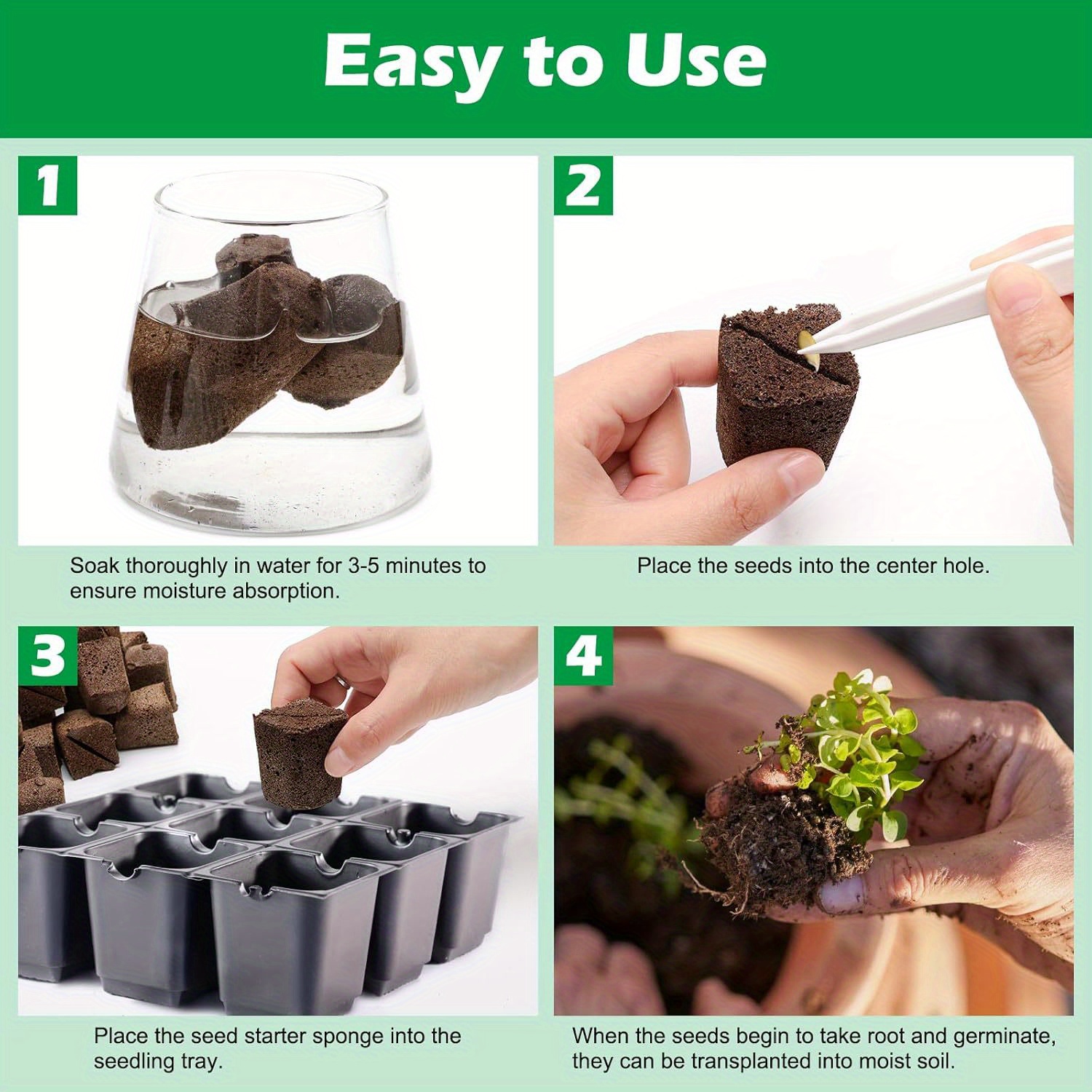 Easy to Use

1

Soak thoroughly in water for 3-5 minutes to ensure moisture absorption.

2

Place the seeds into the center hole.

3

Place the seed starter sponge into the seedling tray.

4

When the seeds begin to take root and germinate, they can be transplanted into moist soil.