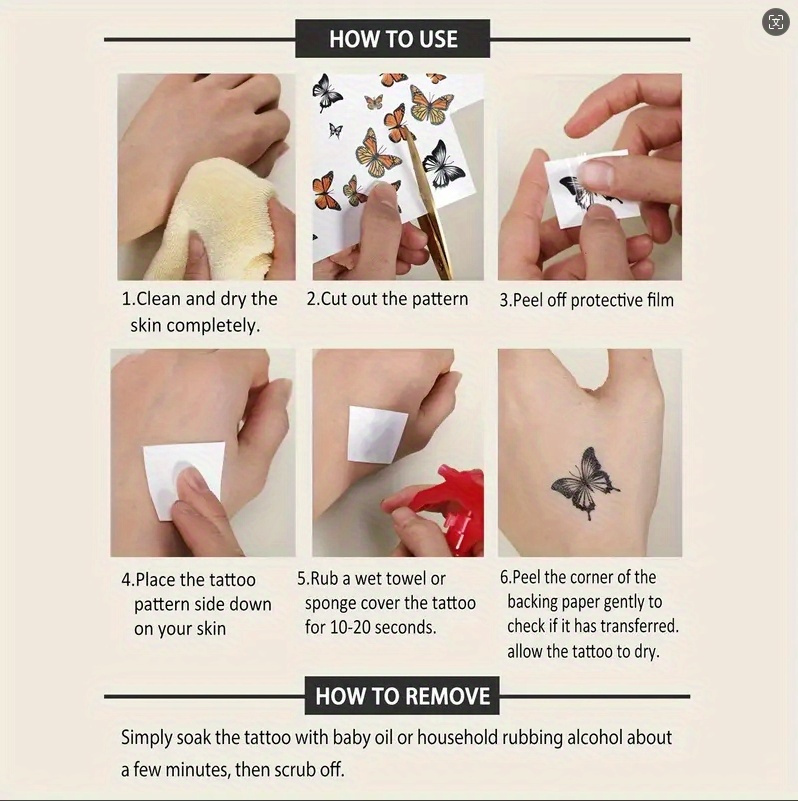 HOW TO USE

1.Clean and dry the skin completely.

2.Cut out the pattern

3.Peel off protective film

4.Place the tattoo pattern side down on your skin

5.Rub a wet towel or sponge cover the tattoo for 10-20 seconds.

6.Peel the corner of the backing paper gently to check if it has transferred. allow the tattoo to dry.

HOW TO REMOVE

Simply soak the tattoo with baby oil or household rubbing alcohol about a few minutes, then scrub off.