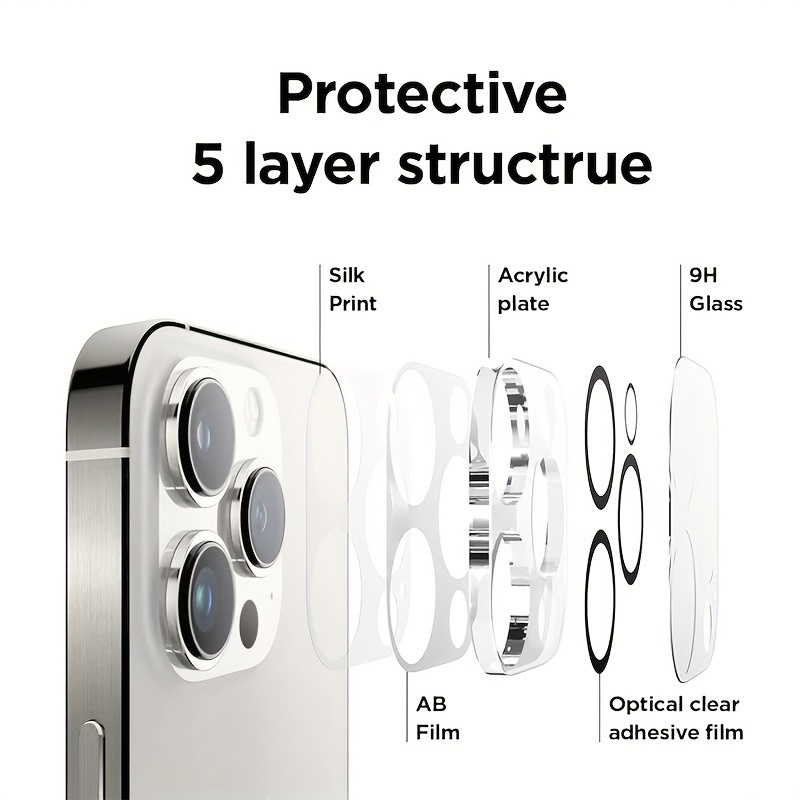 Protective
5 layer structrue

Silk Print

Acrylic plate

9H Glass

AB Film

Optical clear adhesive film