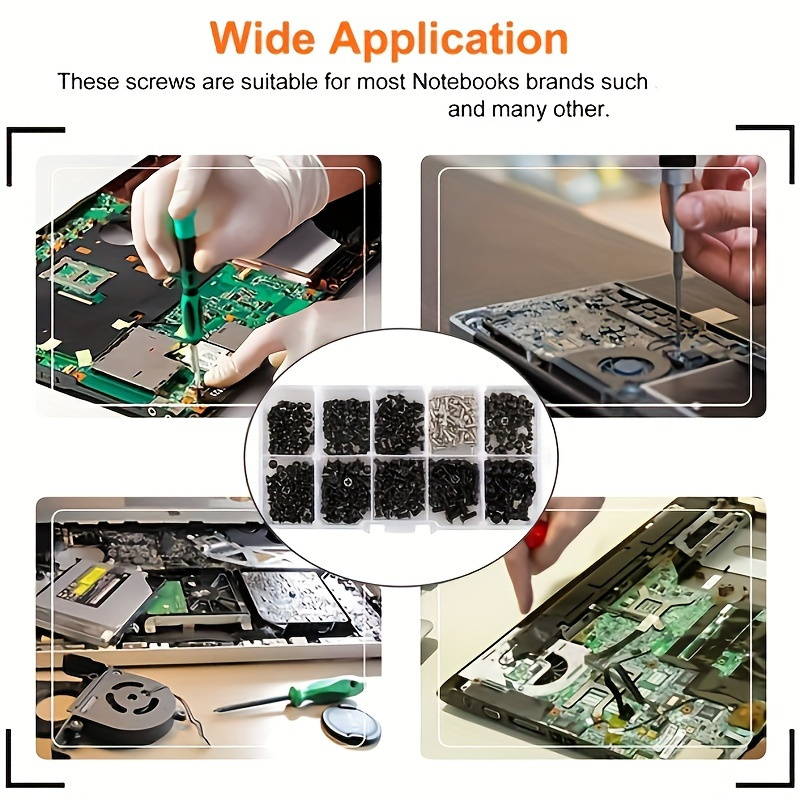 Wide Application

These screws are suitable for most Notebooks brands such and many other.