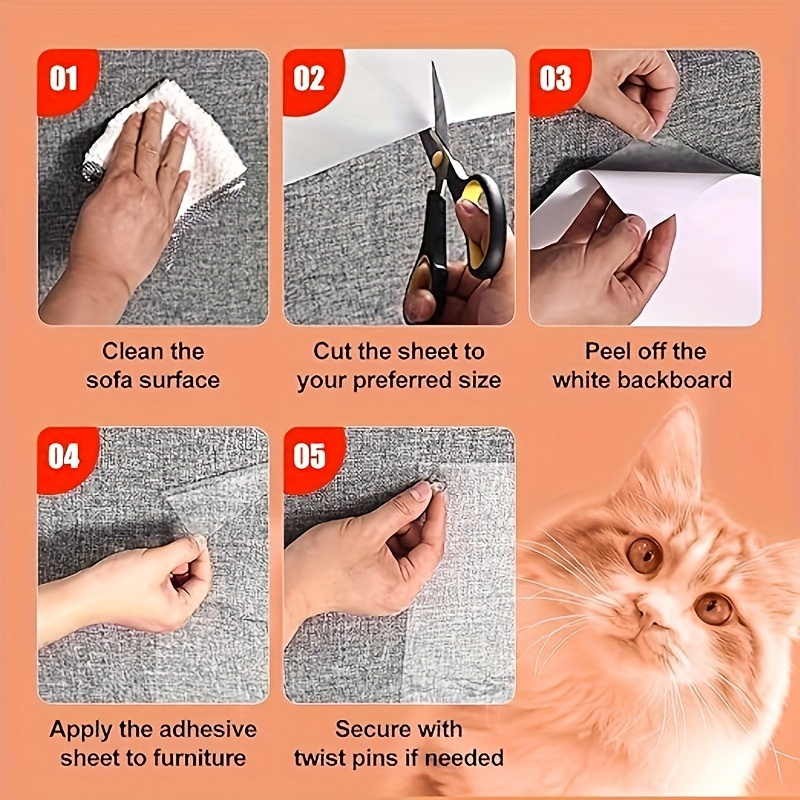 01

Clean the sofa surface

02

Cut the sheet to your preferred size

03

Peel off the white backboard

04

Apply the adhesive sheet to furniture

05

Secure with twist pins if needed