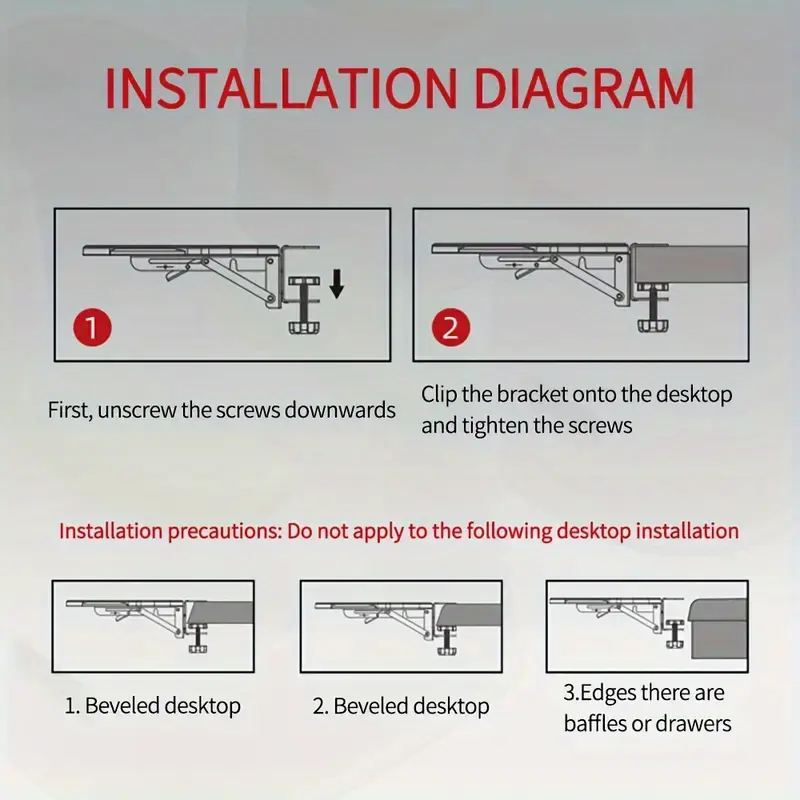 INSTALLATION DIAGRAM

1

2

First, unscrew the screws downwards

Clip the bracket onto the desktop and tighten the screws

Installation precautions: Do not apply to the following desktop installation

1. Beveled desktop

2. Beveled desktop

3.Edges there are baffles or drawers