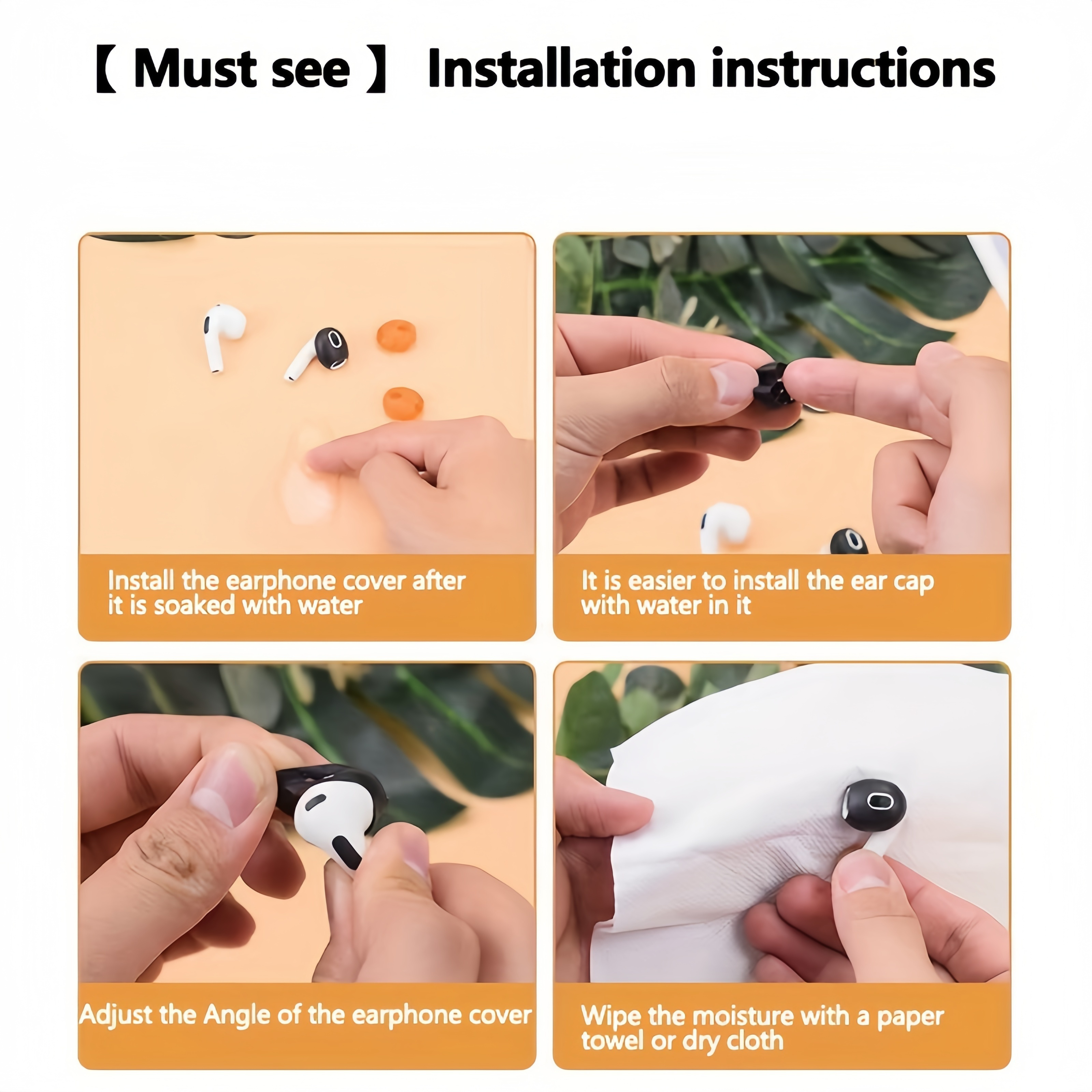 【 Must see 】 Installation instructions

Install the earphone cover after it is soaked with water

It is easier to install the ear cap with water in it

Adjust the Angle of the earphone cover

Wipe the moisture with a paper towel or dry cloth