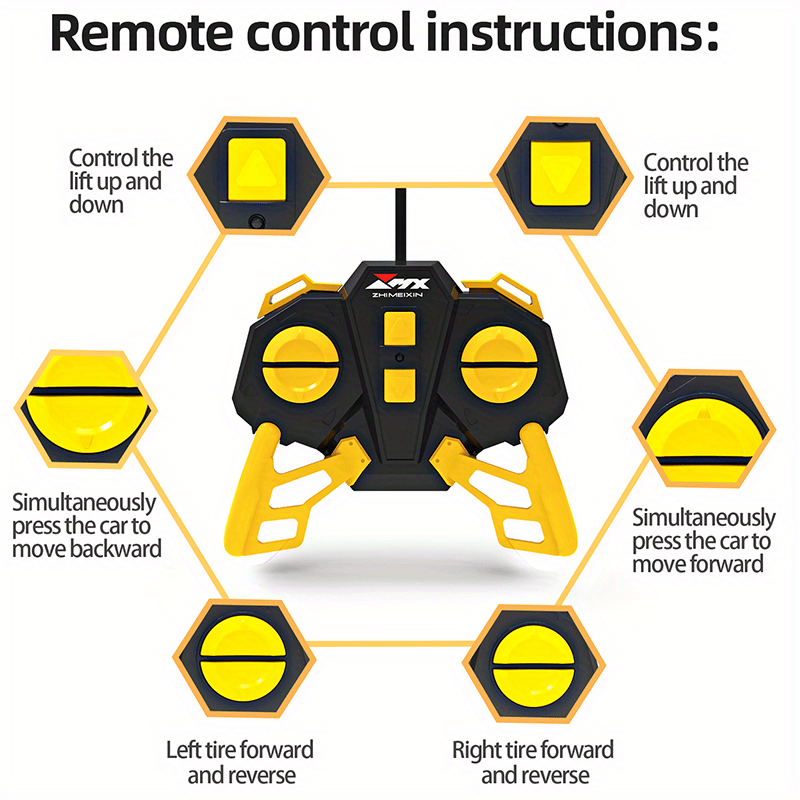 Remote control instructions:

Control the lift up and down

Control the lift up and down

ZMX
ZHIMEIXIN

Simultaneously press the car to move backward

Simultaneously press the car to move forward

Left tire forward and reverse

Right tire forward and reverse