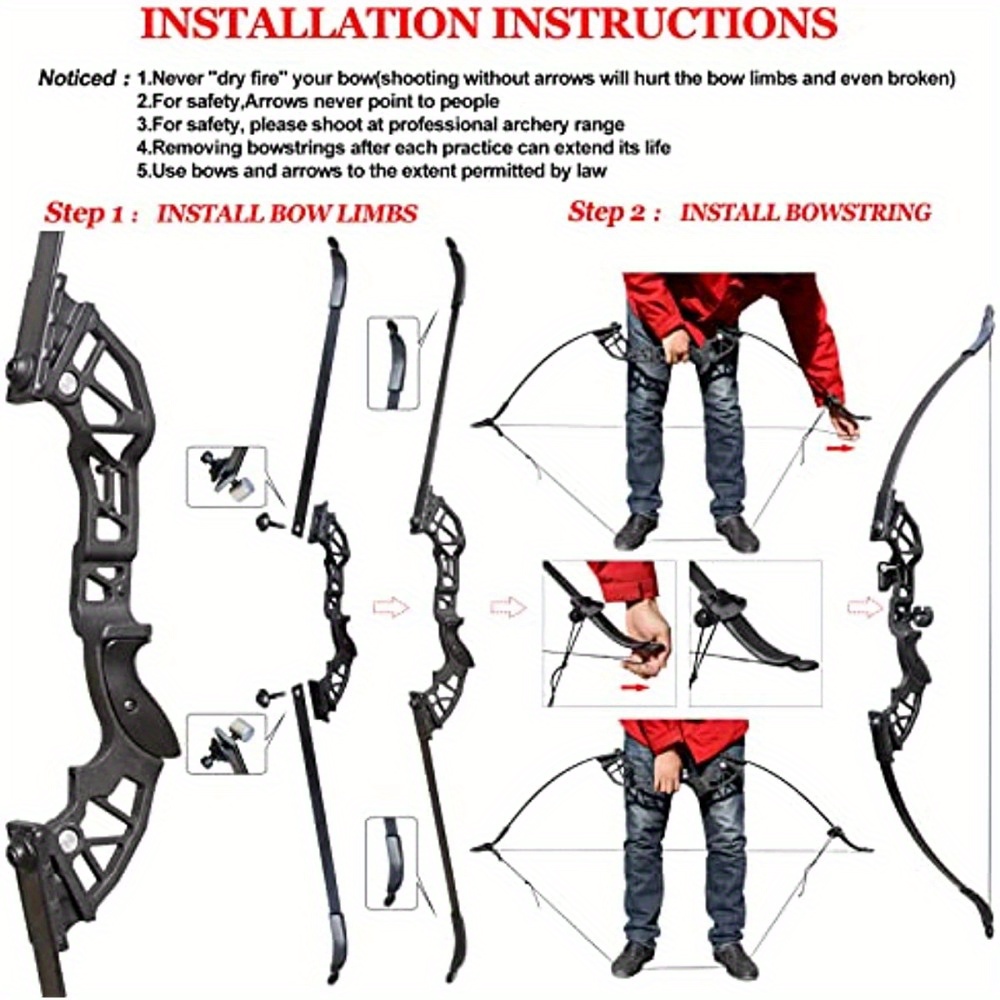 INSTALLATION INSTRUCTIONS

Noticed : 1.Never "dry fire" your bow(shooting without arrows will hurt the bow limbs and even broken)
2.For safety,Arrows never point to people
3.For safety, please shoot at professional archery range
4.Removing bowstrings after each practice can extend its life
5.Use bows and arrows to the extent permitted by law

Step 1 : INSTALL BOW LIMBS

Step 2 : INSTALL BOWSTRING