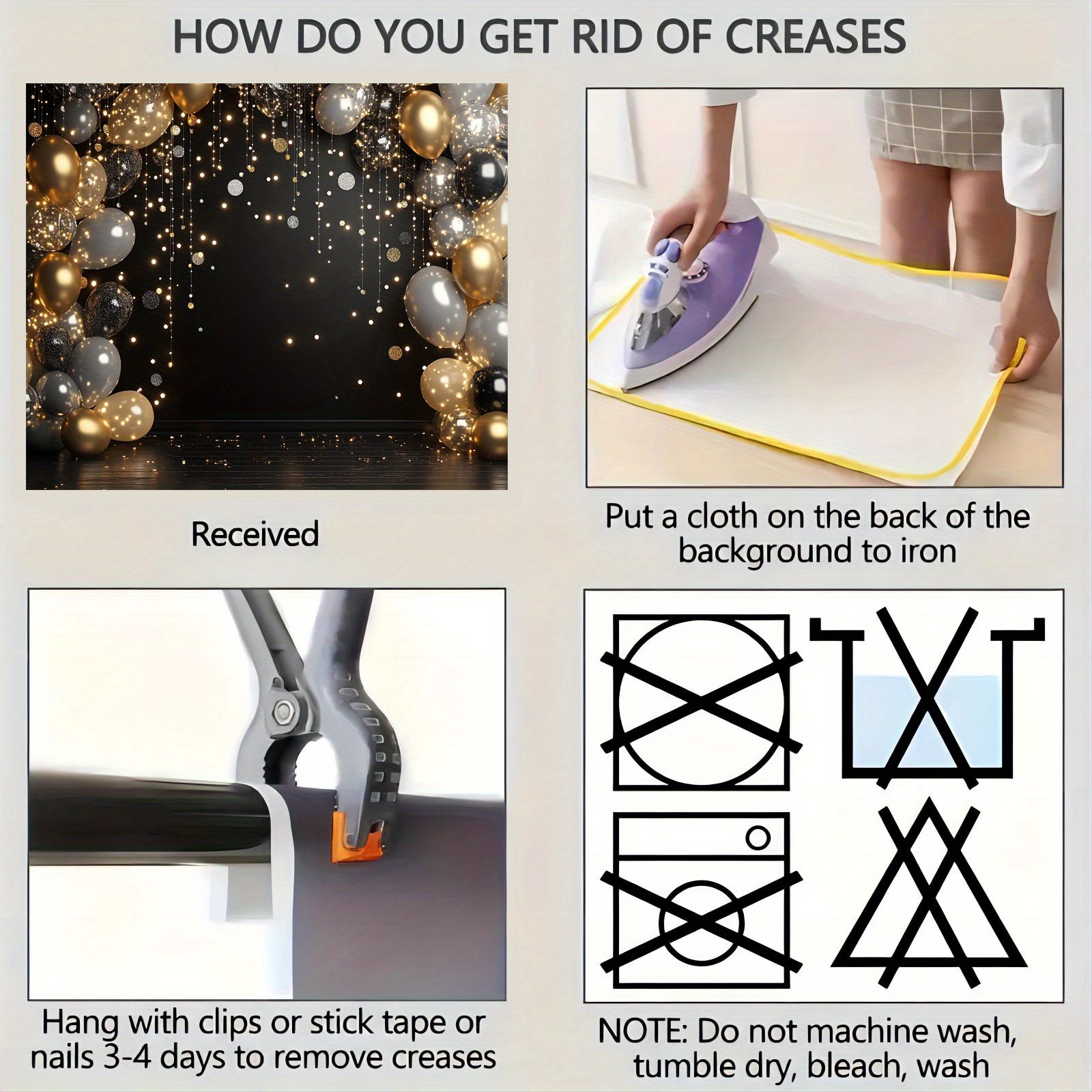 HOW DO YOU GET RID OF CREASES

Received

Put a cloth on the back of the background to iron

Hang with clips or stick tape or nails 3-4 days to remove creases

NOTE: Do not machine wash, tumble dry, bleach, wash