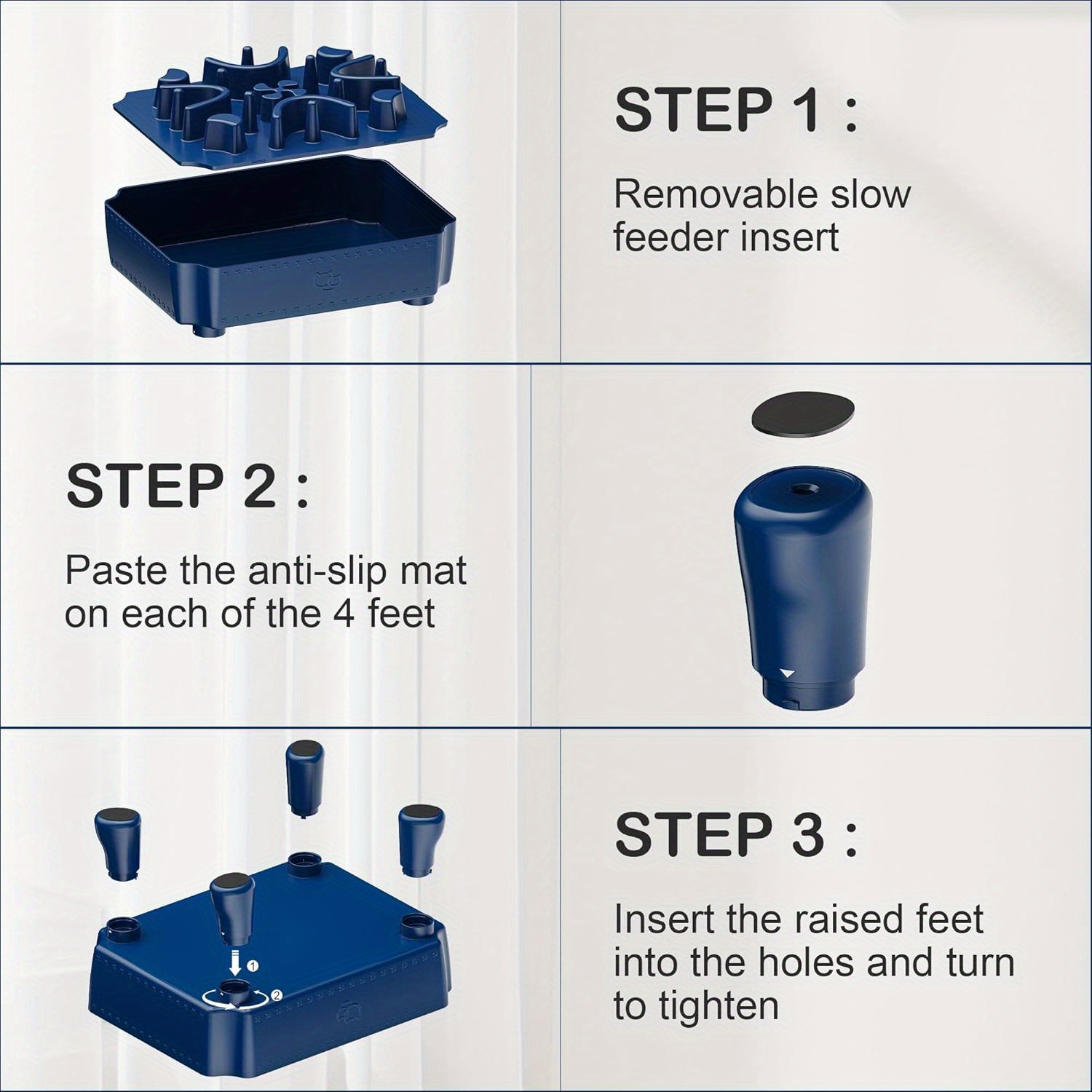 STEP 1 :

Removable slow feeder insert

STEP 2 :

Paste the anti-slip mat on each of the 4 feet

①

②

STEP 3 :

Insert the raised feet into the holes and turn to tighten