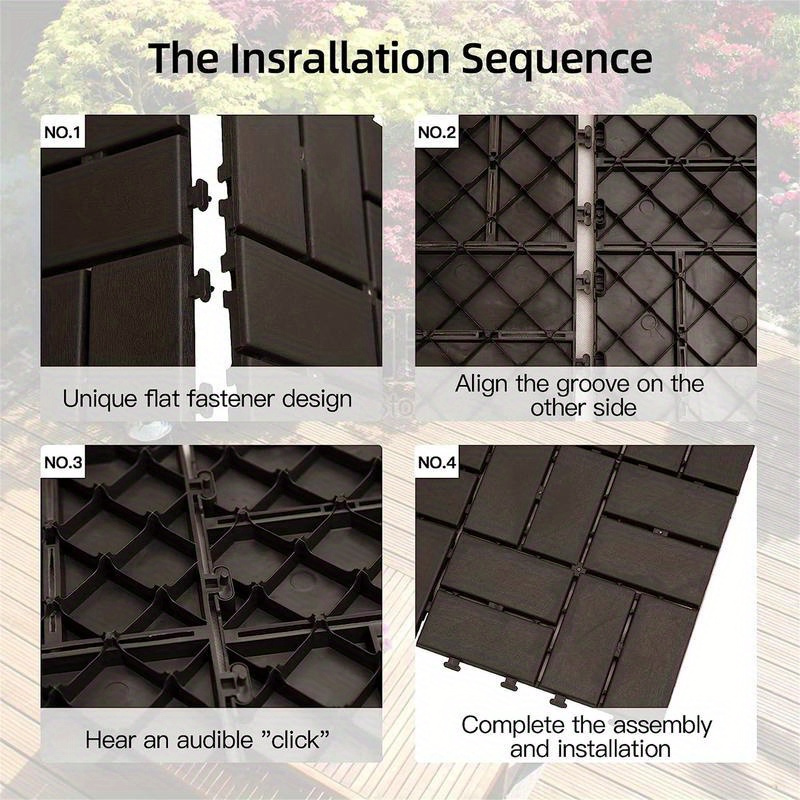 The Insrallation Sequence

NO.1

Unique flat fastener design

NO.2

Align the groove on the other side

NO.3

Hear an audible "click"

NO.4

Complete the assembly and installation