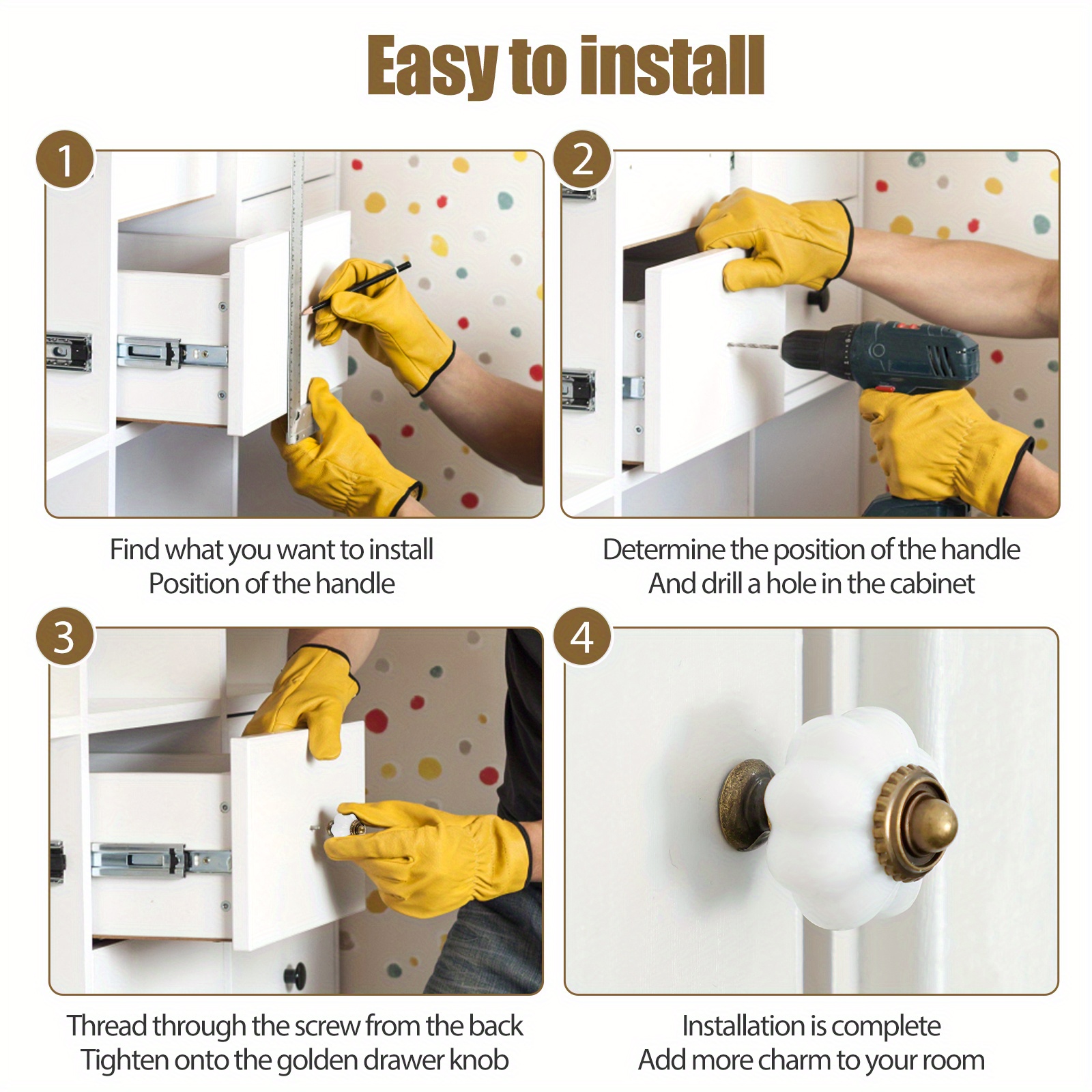 Easy to install

1

Find what you want to install
Position of the handle

2

Determine the position of the handle
And drill a hole in the cabinet

3

Thread through the screw from the back
Tighten onto the golden drawer knob

4

Installation is complete
Add more charm to your room