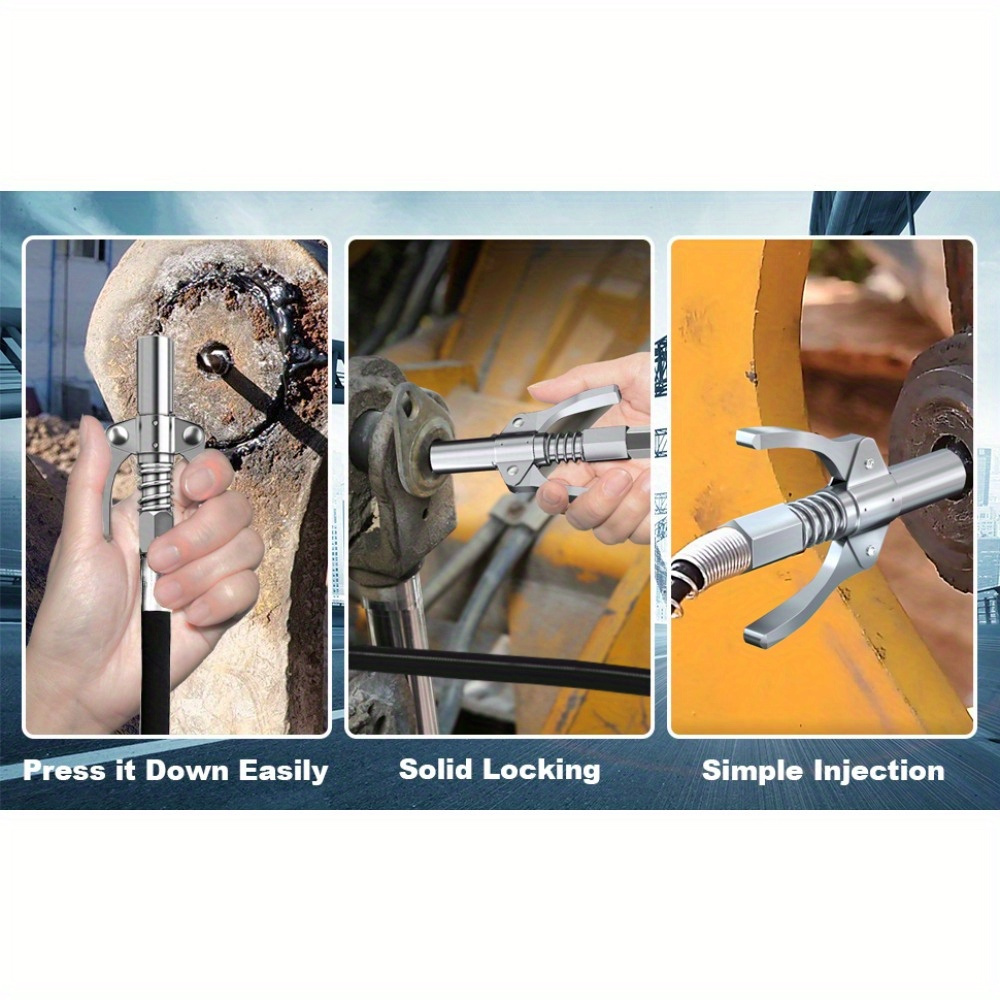 Press it Down Easily

Solid Locking

Simple Injection