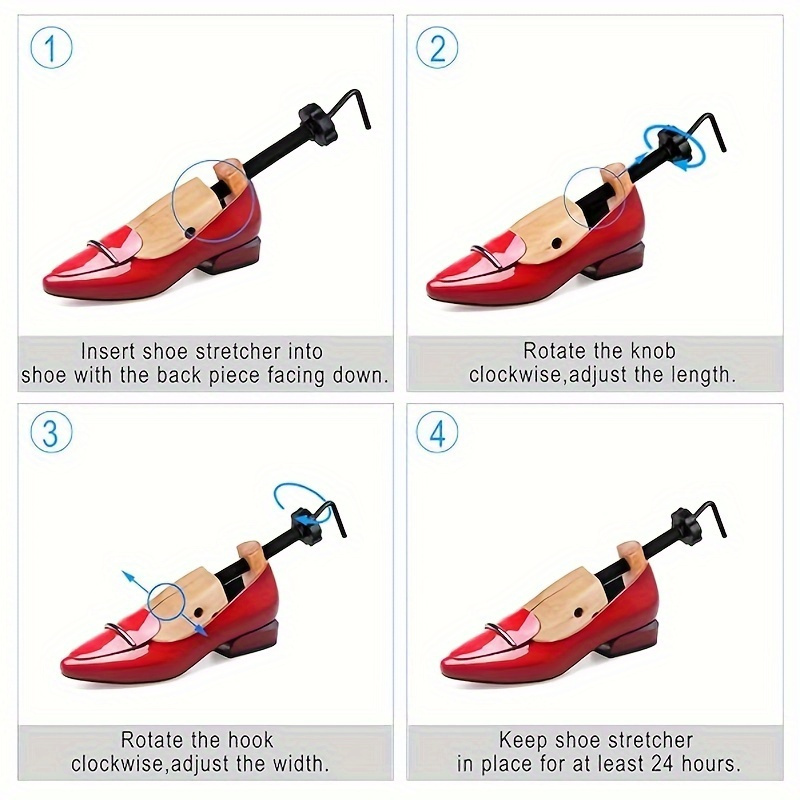 1

Insert shoe stretcher into shoe with the back piece facing down.

2

Rotate the knob clockwise,adjust the length.

3

Rotate the hook clockwise,adjust the width.

4

Keep shoe stretcher in place for at least 24 hours.