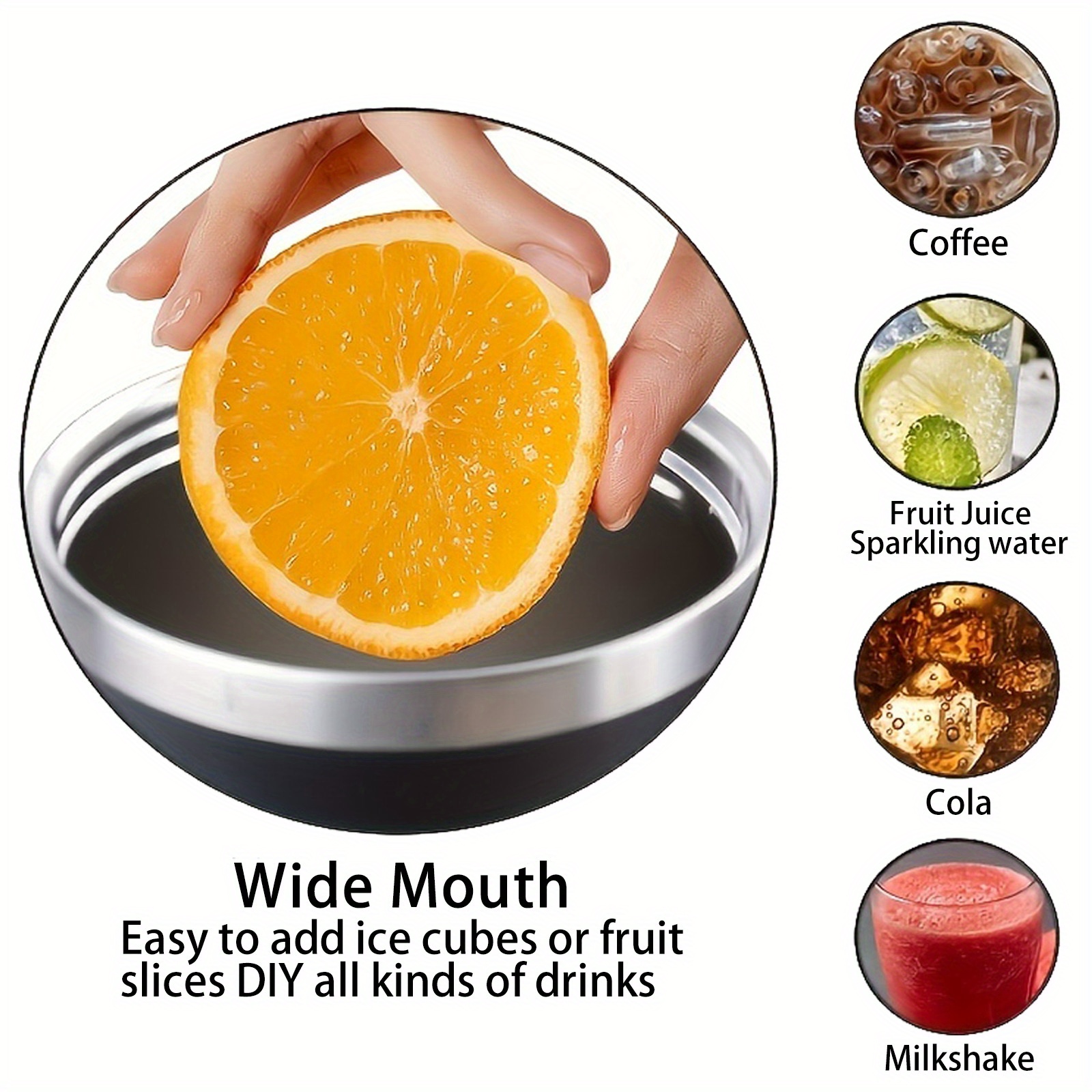 Wide Mouth
Easy to add ice cubes or fruit slices DIY all kinds of drinks

Coffee

Fruit Juice
Sparkling water

Cola

Milkshake