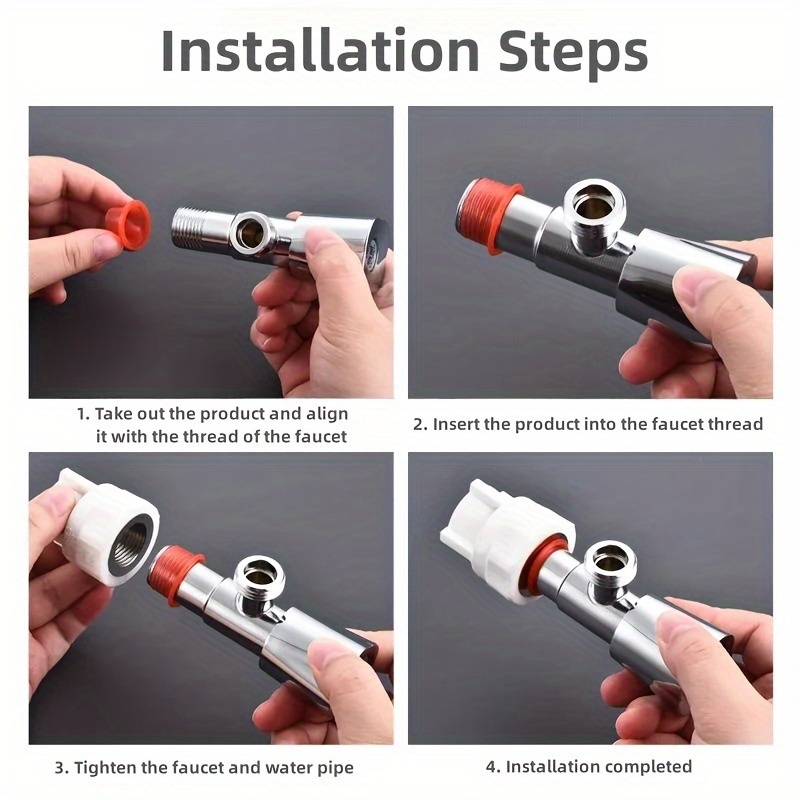 Installation Steps

1. Take out the product and align it with the thread of the faucet

2. Insert the product into the faucet thread

3. Tighten the faucet and water pipe

4. Installation completed