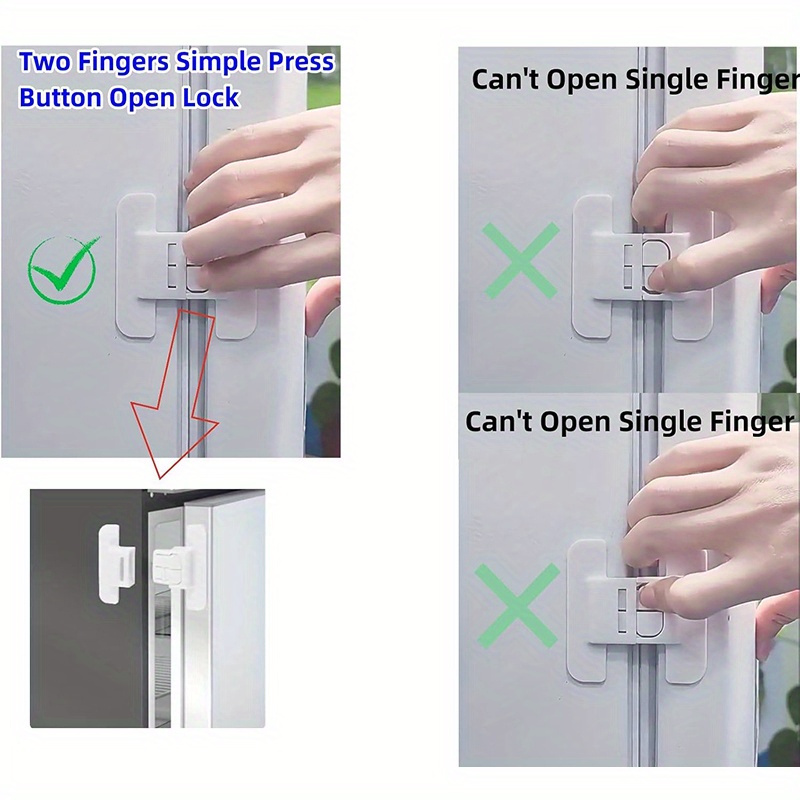 Two Fingers Simple Press Button Open Lock

Can't Open Single Finger

Can't Open Single Finger