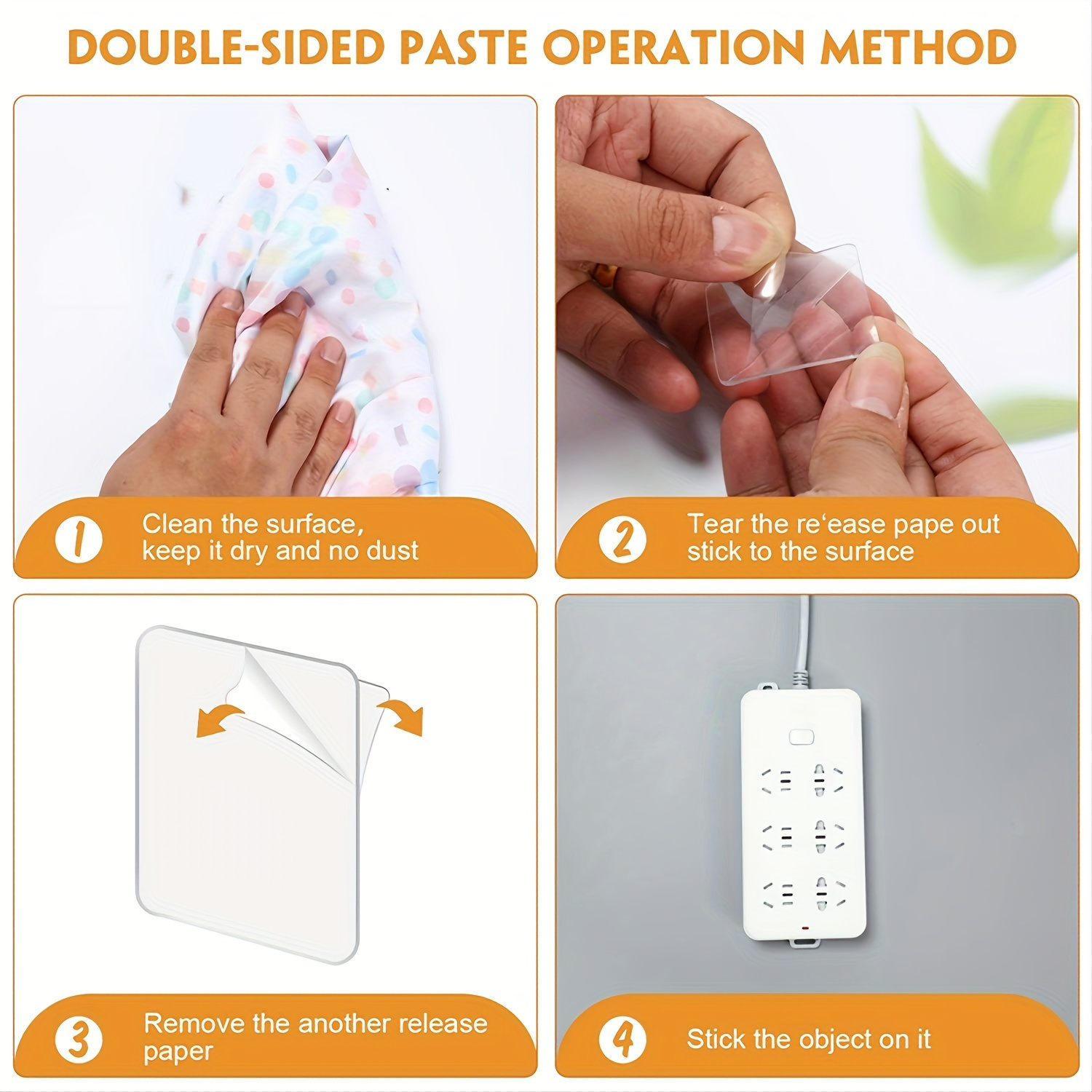 DOUBLE-SIDED PASTE OPERATION METHOD

1 Clean the surface, keep it dry and no dust

2 Tear the re'ease pape out stick to the surface

3 Remove the another release paper

4 Stick the object on it