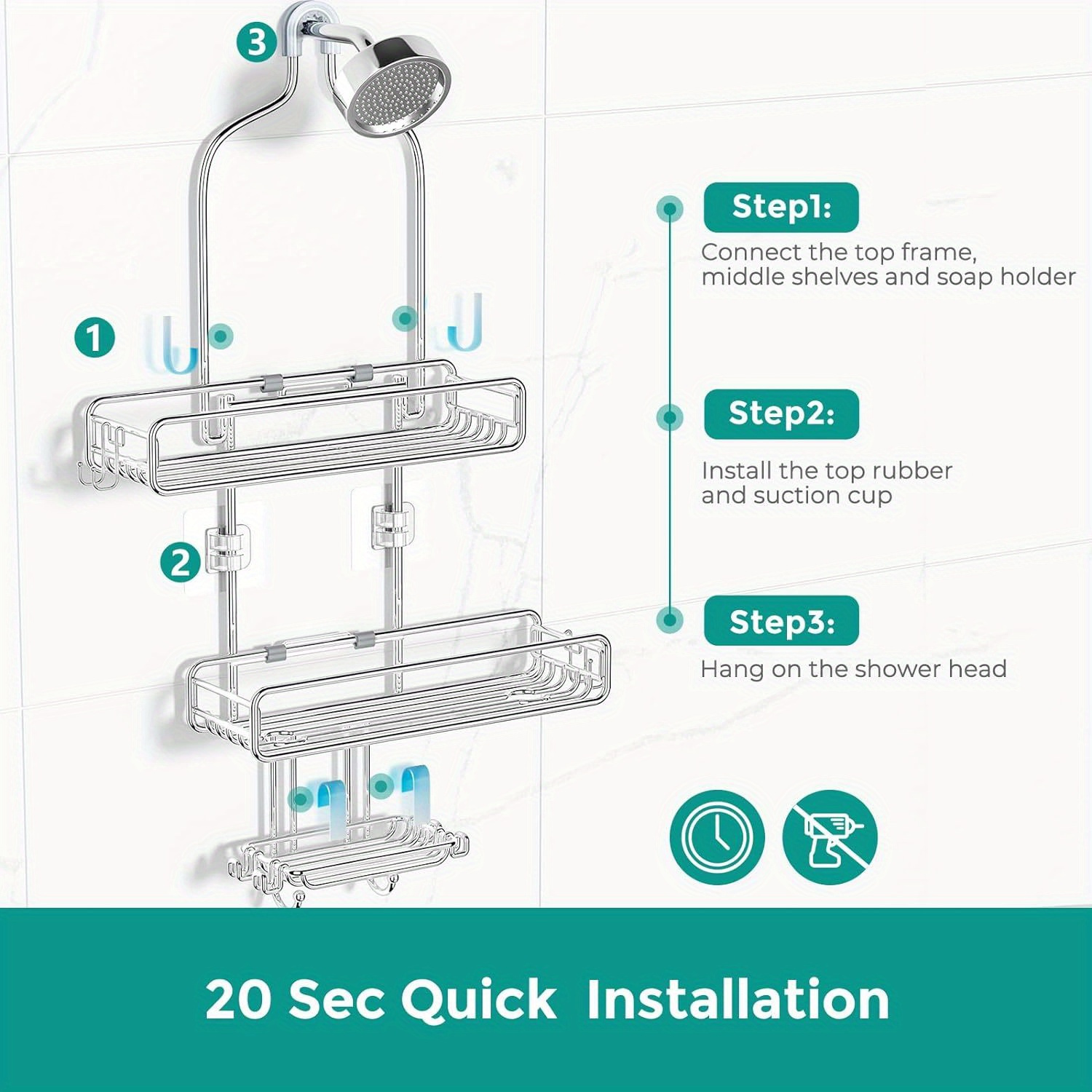 3

1

2

Step1:
Connect the top frame, middle shelves and soap holder

Step2:
Install the top rubber and suction cup

Step3:
Hang on the shower head

20 Sec Quick Installation