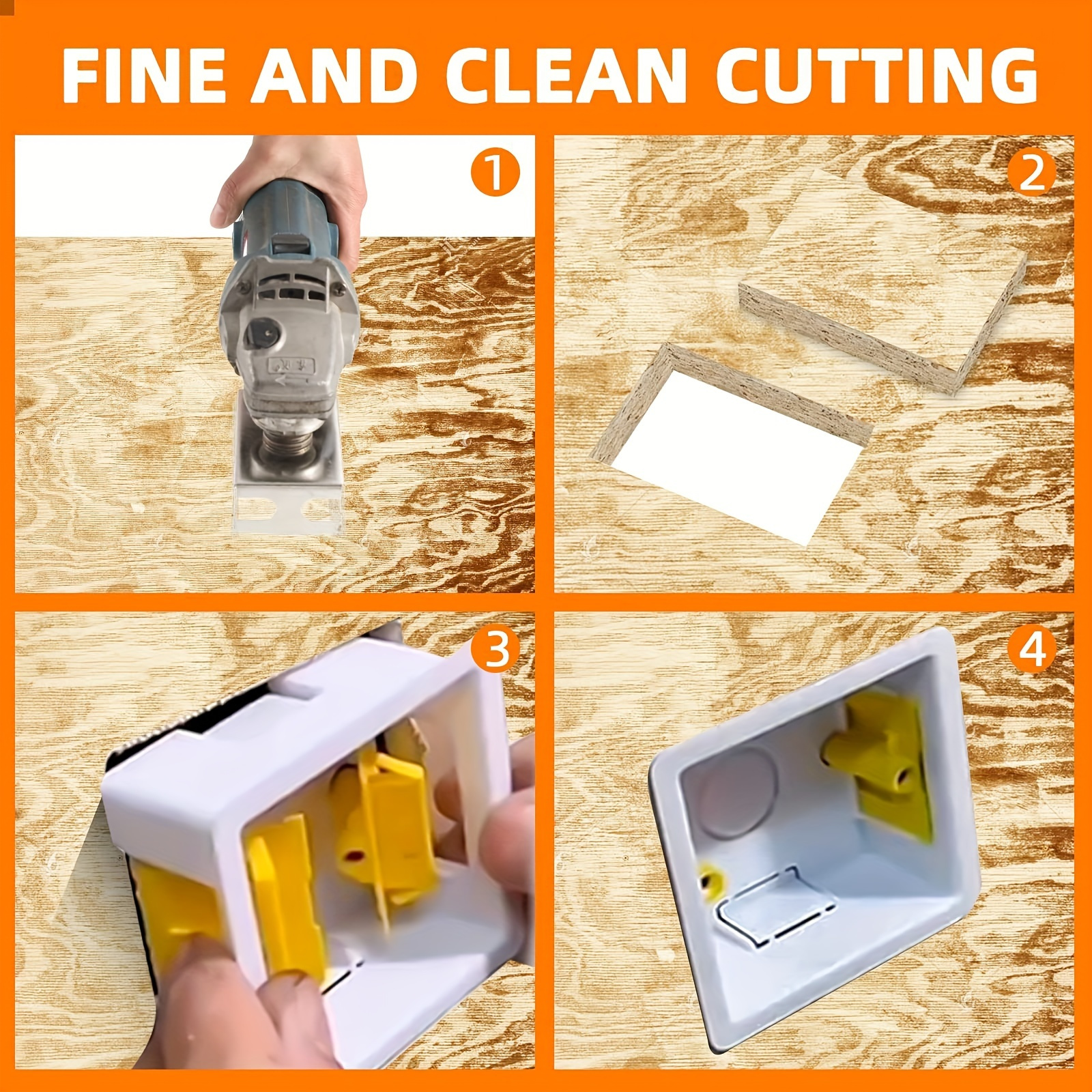 FINE AND CLEAN CUTTING

1

2

3

4