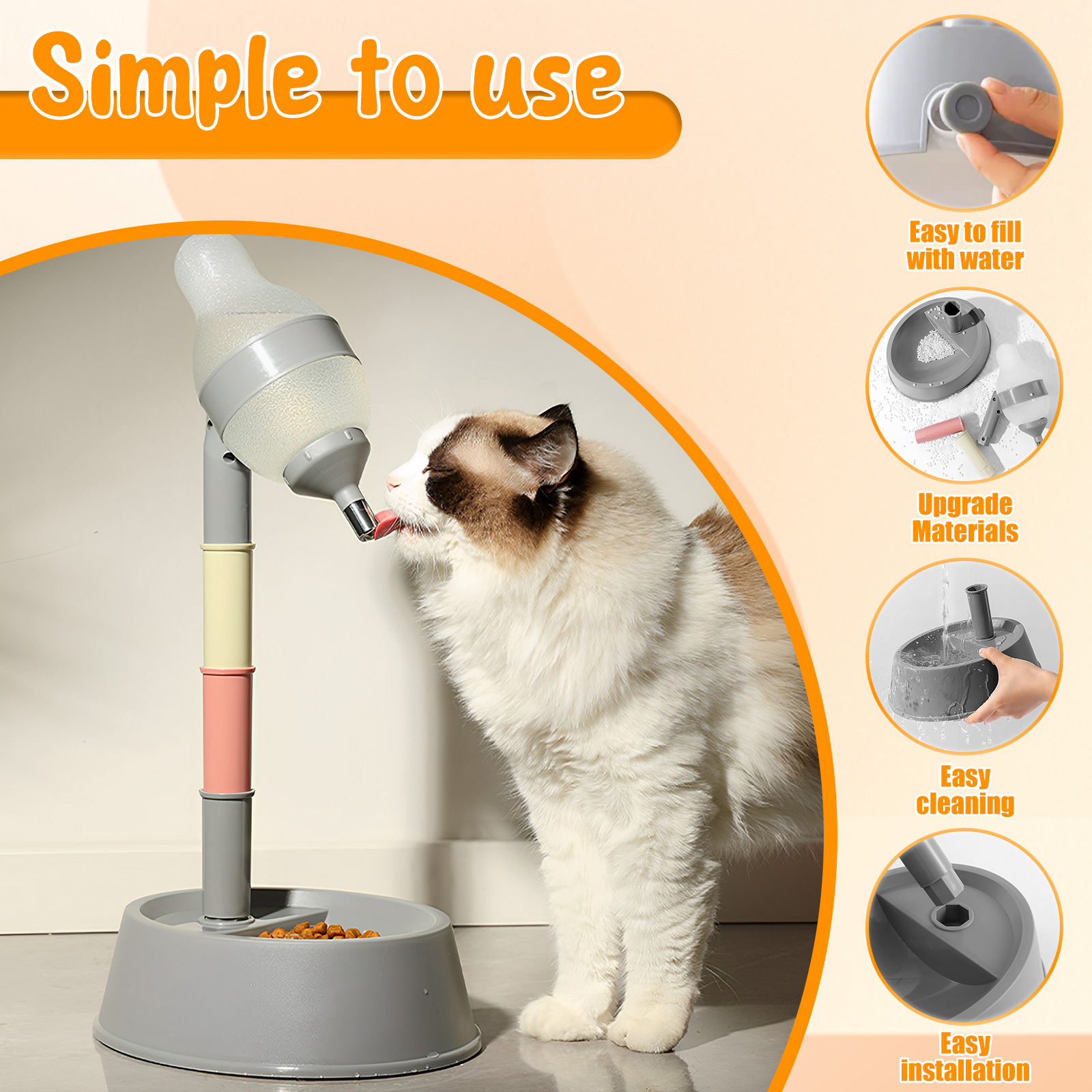 Simple to use

Easy to fill with water

Upgrade Materials

Easy cleaning

Easy installation