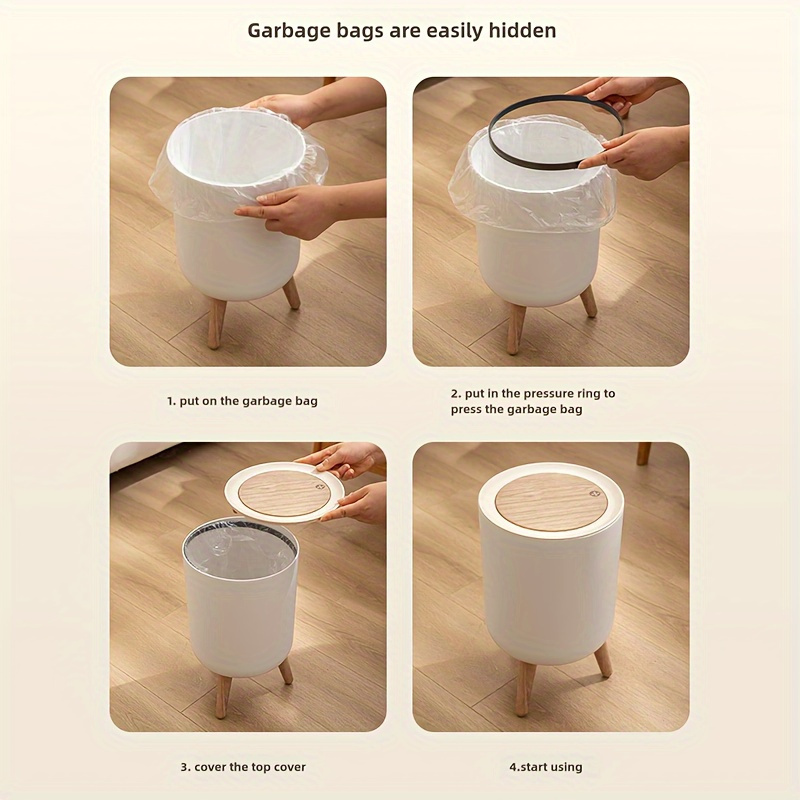 Garbage bags are easily hidden

1. put on the garbage bag

2. put in the pressure ring to press the garbage bag

3. cover the top cover

4.start using