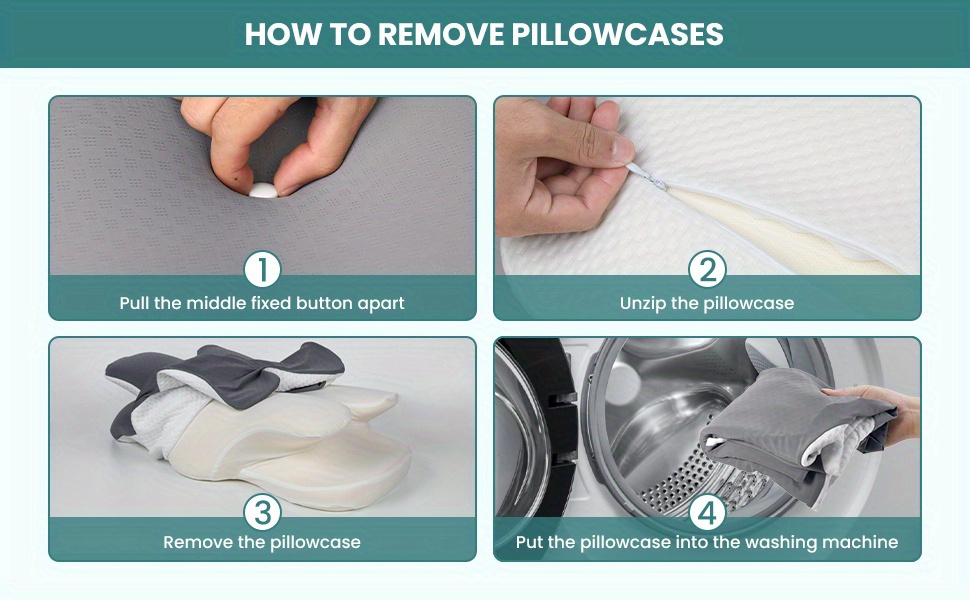 HOW TO REMOVE PILLOWCASES

1
Pull the middle fixed button apart

2
Unzip the pillowcase

3
Remove the pillowcase

4
Put the pillowcase into the washing machine