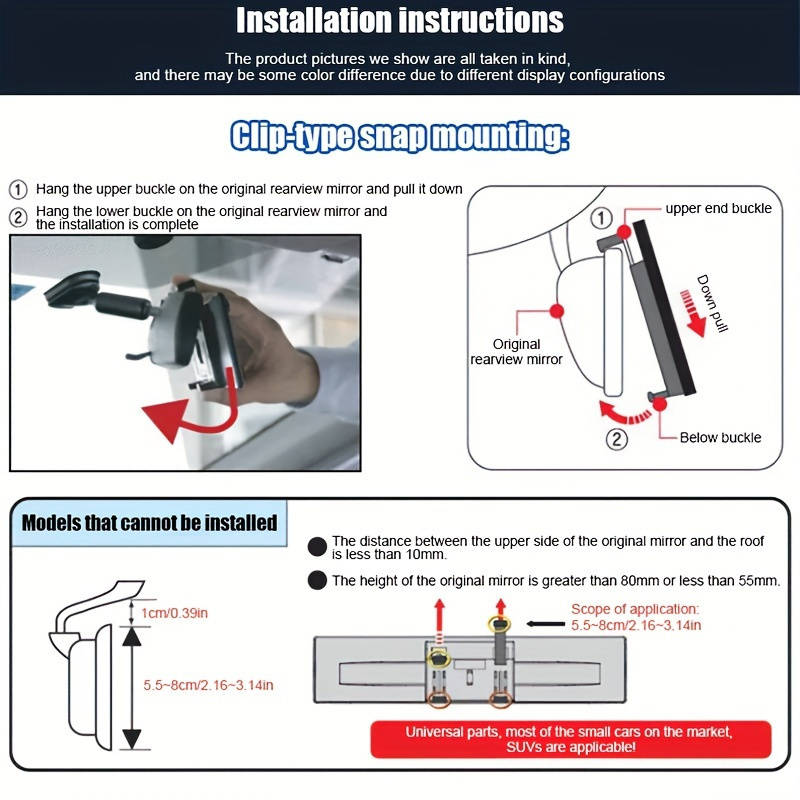 Installation instructions

The product pictures we show are all taken in kind, and there may be some color difference due to different display configurations

Clip-type snap mounting:

① Hang the upper buckle on the original rearview mirror and pull it down

② Hang the lower buckle on the original rearview mirror and the installation is complete

① upper end buckle

Down pull

Original rearview mirror

② Below buckle

Models that cannot be installed

The distance between the upper side of the original mirror and the roof is less than 10mm.

The height of the original mirror is greater than 80mm or less than 55mm.

1cm/0.39in

5.5~8cm/2.16~3.14in

Scope of application: 5.5~8cm/2.16~3.14in

Universal parts, most of the small cars on the market, SUVs are applicable!