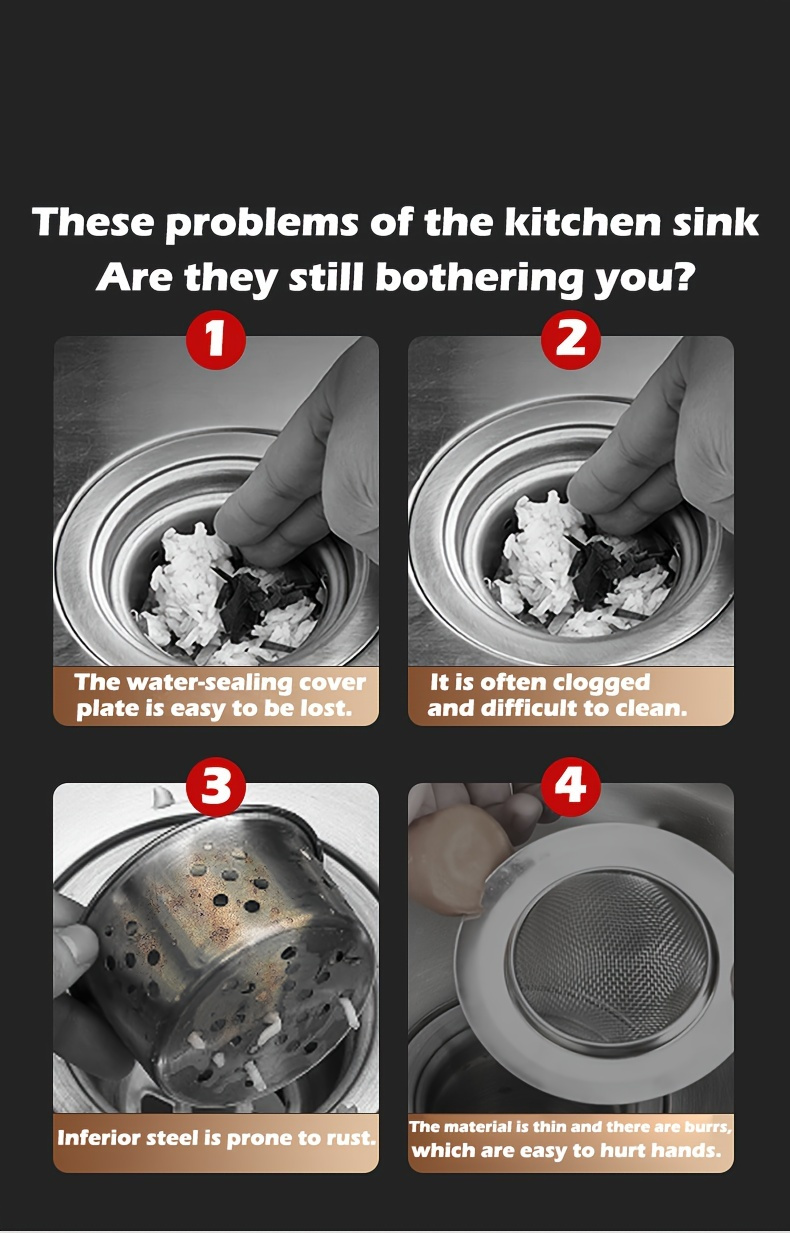 These problems of the kitchen sink
Are they still bothering you?

1

The water-sealing cover plate is easy to be lost.

2

It is often clogged and difficult to clean.

3

Inferior steel is prone to rust.

4

The material is thin and there are burrs, which are easy to hurt hands.