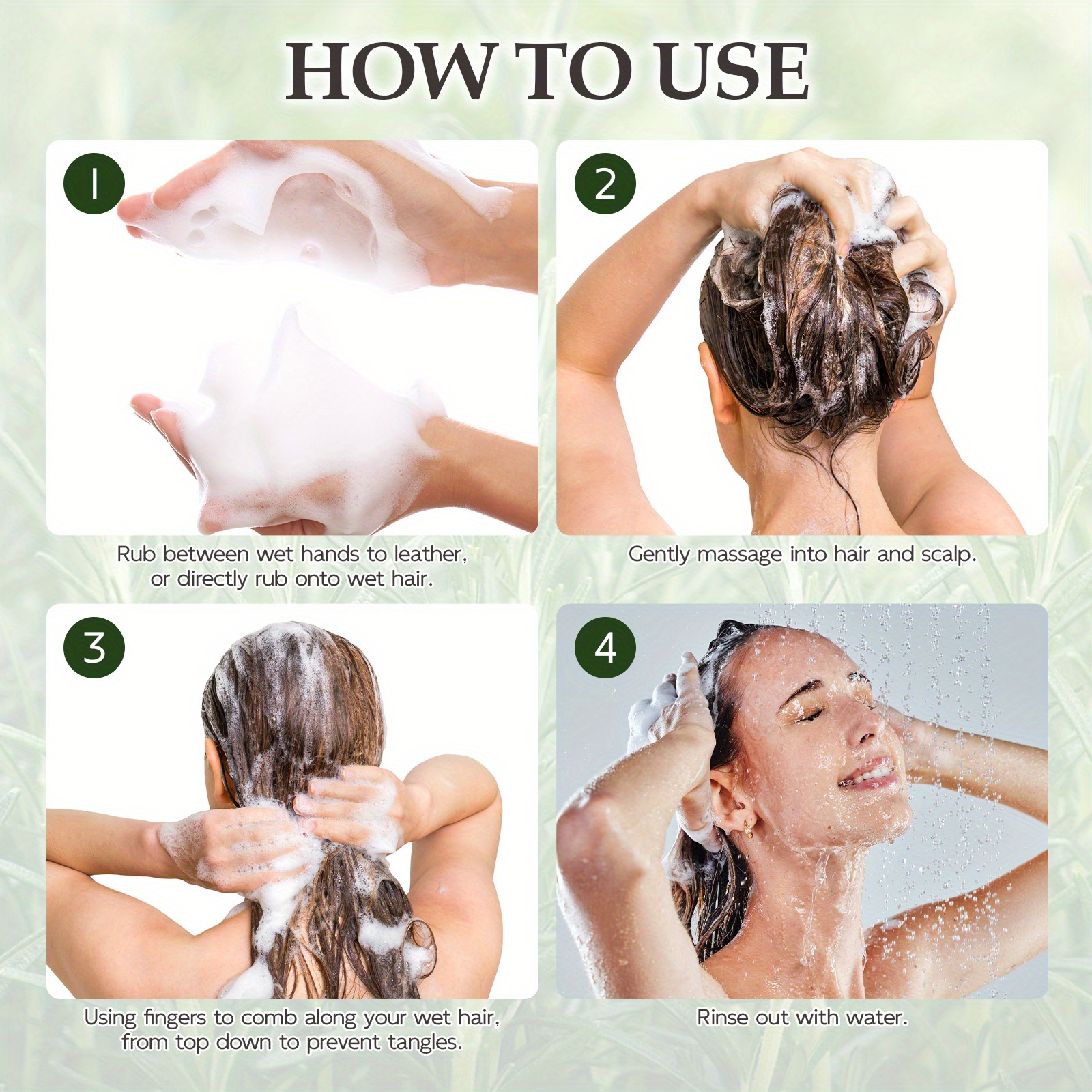 HOW TO USE

1

Rub between wet hands to leather, or directly rub onto wet hair.

2

Gently massage into hair and scalp.

3

Using fingers to comb along your wet hair, from top down to prevent tangles.

4

Rinse out with water.