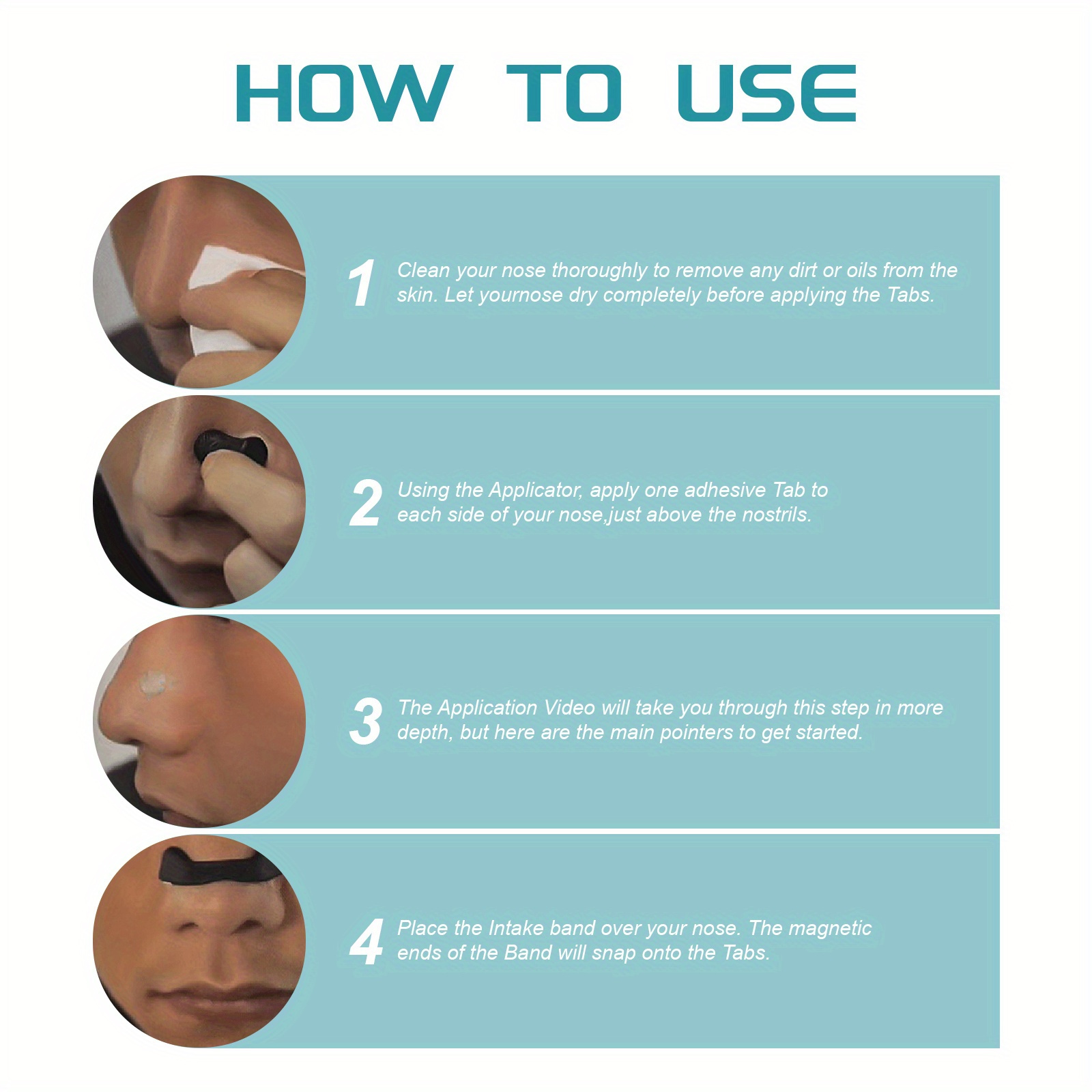 HOW TO USE

1 Clean your nose thoroughly to remove any dirt or oils from the skin. Let yournose dry completely before applying the Tabs.

2 Using the Applicator, apply one adhesive Tab to each side of your nose,just above the nostrils.

3 The Application Video will take you through this step in more depth, but here are the main pointers to get started.

4 Place the Intake band over your nose. The magnetic ends of the Band will snap onto the Tabs.