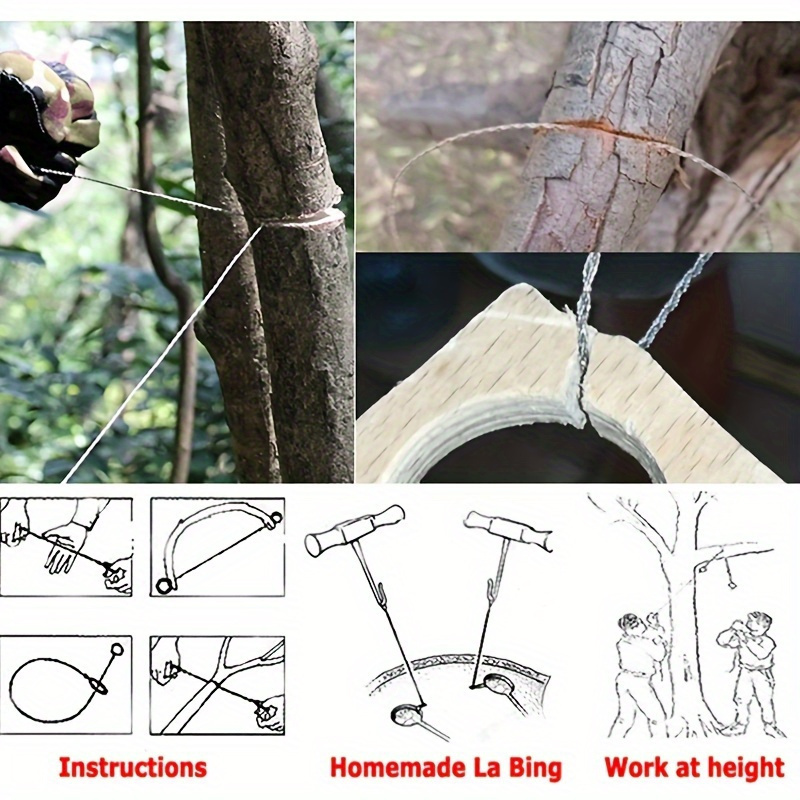 Instructions

Homemade La Bing

Work at height