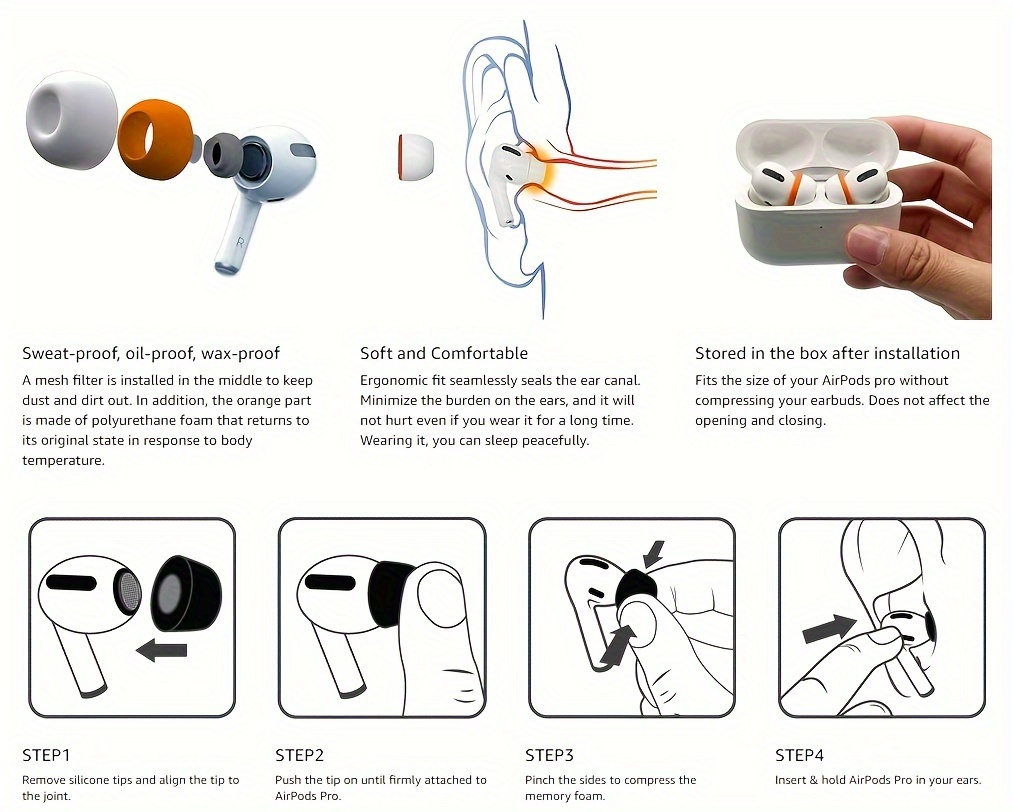 R

Sweat-proof, oil-proof, wax-proof

A mesh filter is installed in the middle to keep dust and dirt out. In addition, the orange part is made of polyurethane foam that returns to its original state in response to body temperature.

Soft and Comfortable

Ergonomic fit seamlessly seals the ear canal. Minimize the burden on the ears, and it will not hurt even if you wear it for a long time. Wearing it, you can sleep peacefully.

Stored in the box after installation

Fits the size of your AirPods pro without compressing your earbuds. Does not affect the opening and closing.

STEP1

Remove silicone tips and align the tip to the joint.

STEP2

Push the tip on until firmly attached to AirPods Pro.

STEP3

Pinch the sides to compress the memory foam.

STEP4

Insert & hold AirPods Pro in your ears.