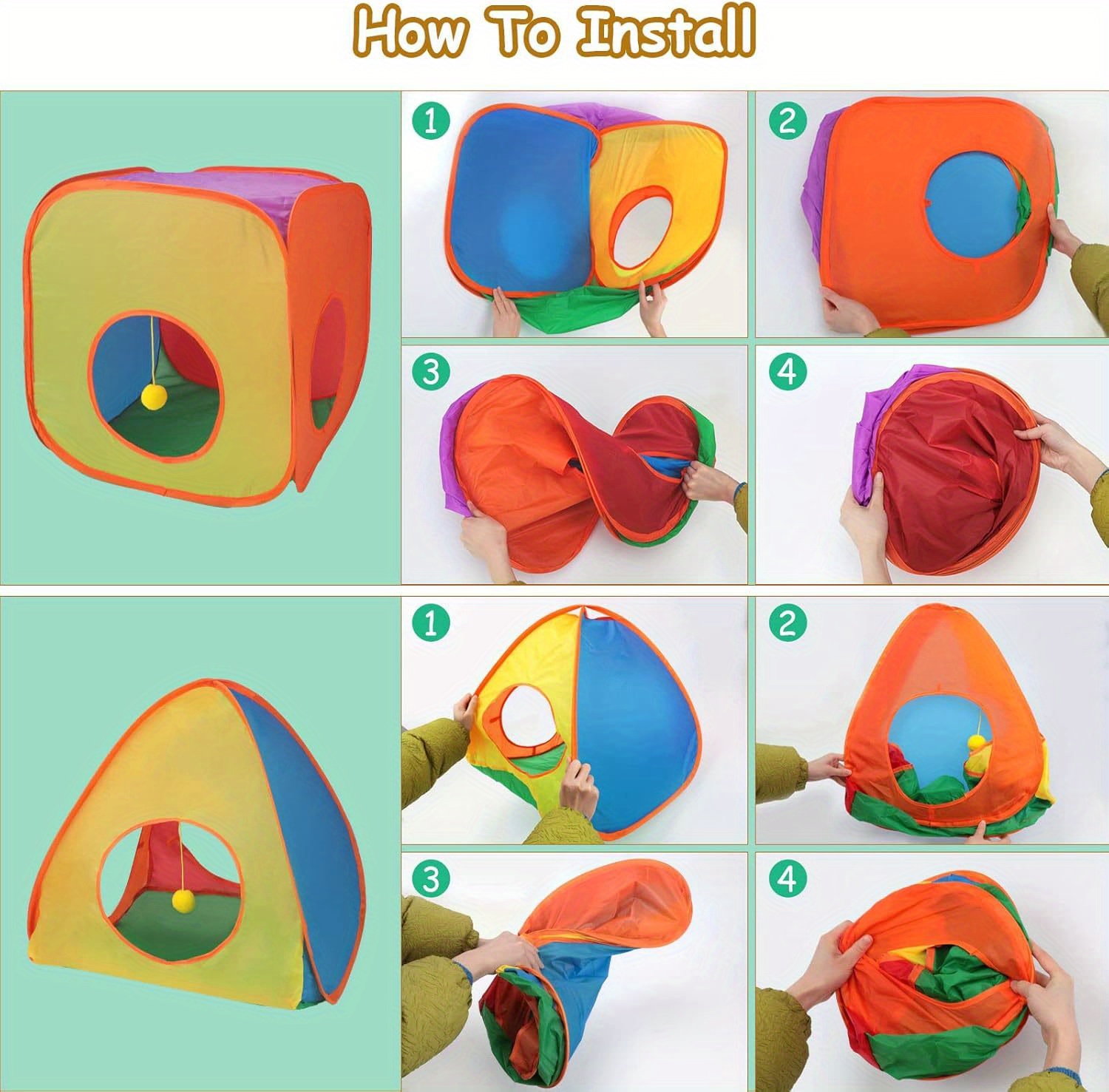 How To Install

1

2

3

4

1

2

3

4