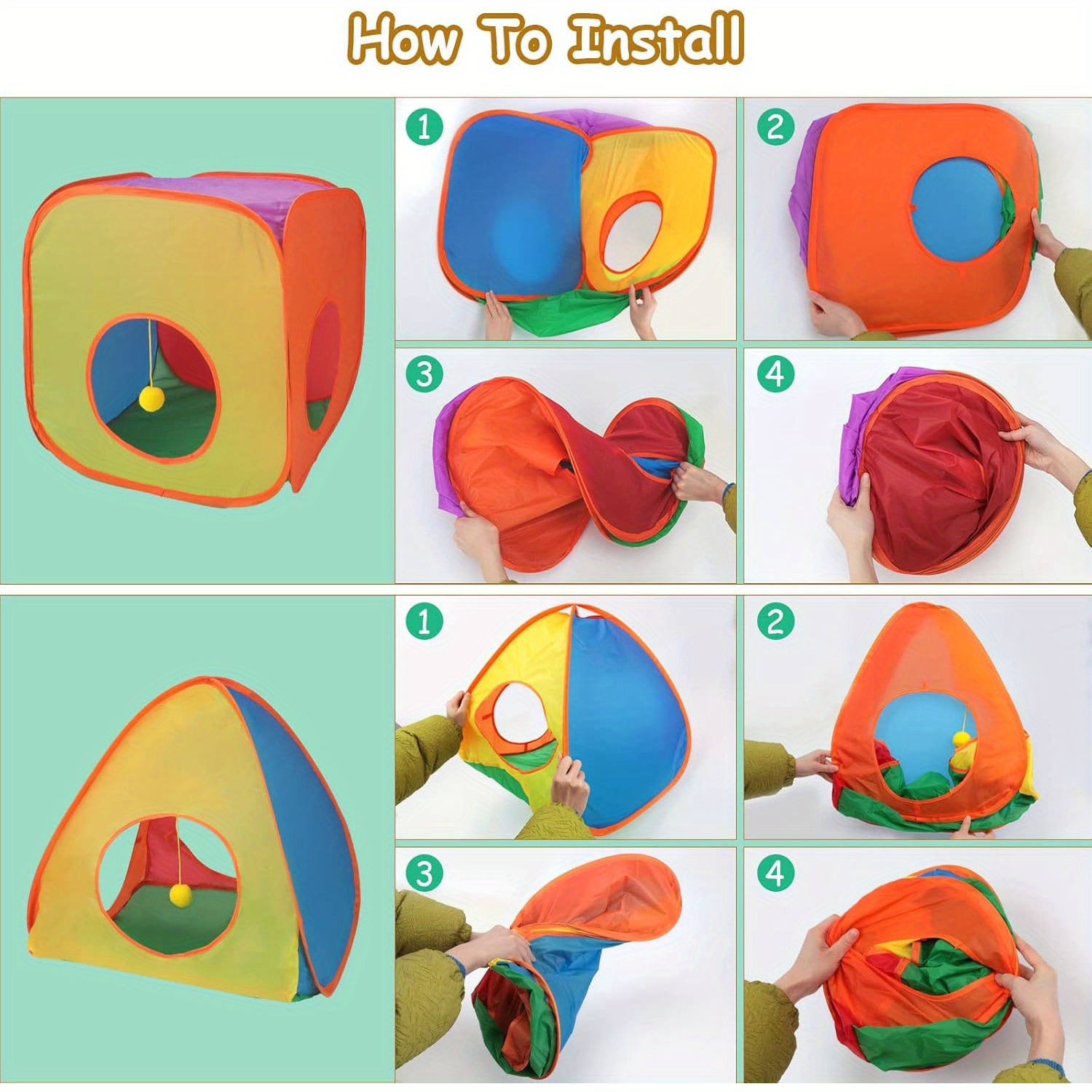 How To Install

1

2

3

4

1

2

3

4