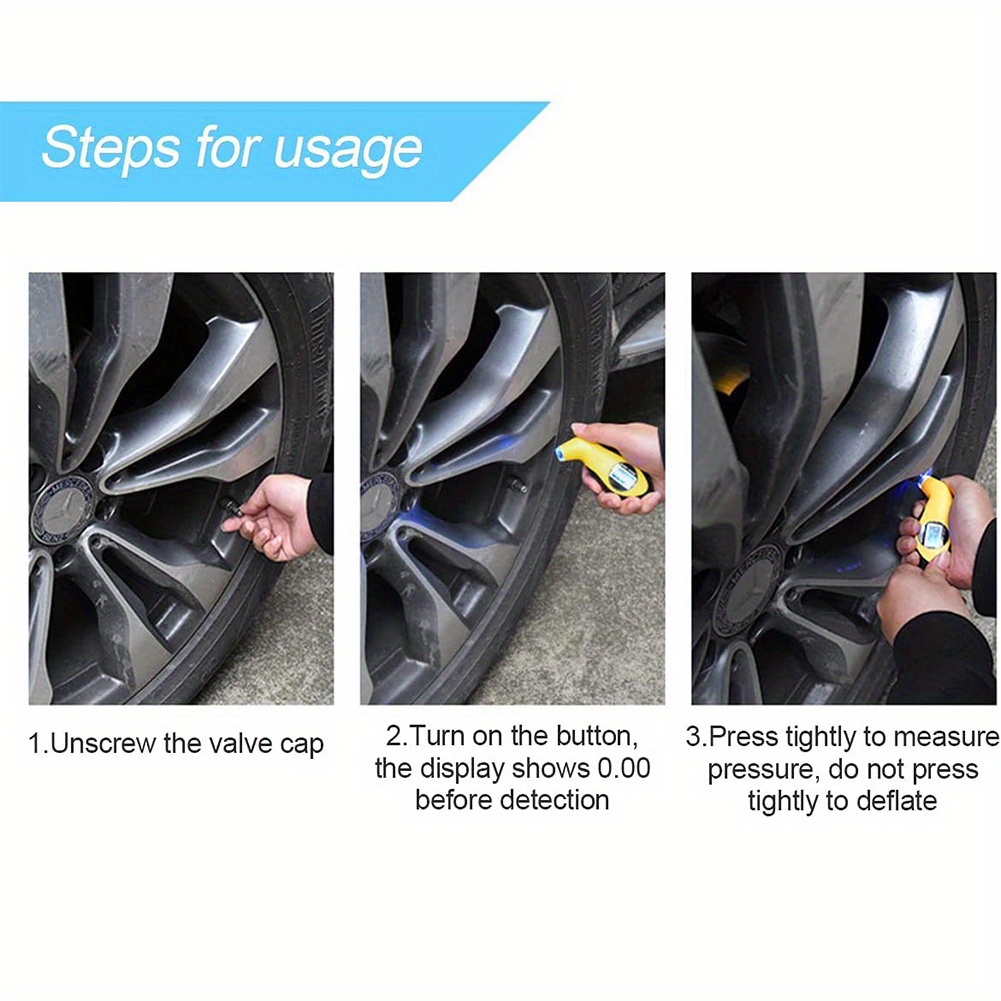 Steps for usage

1.Unscrew the valve cap

2.Turn on the button, the display shows 0.00 before detection

3.Press tightly to measure pressure, do not press tightly to deflate