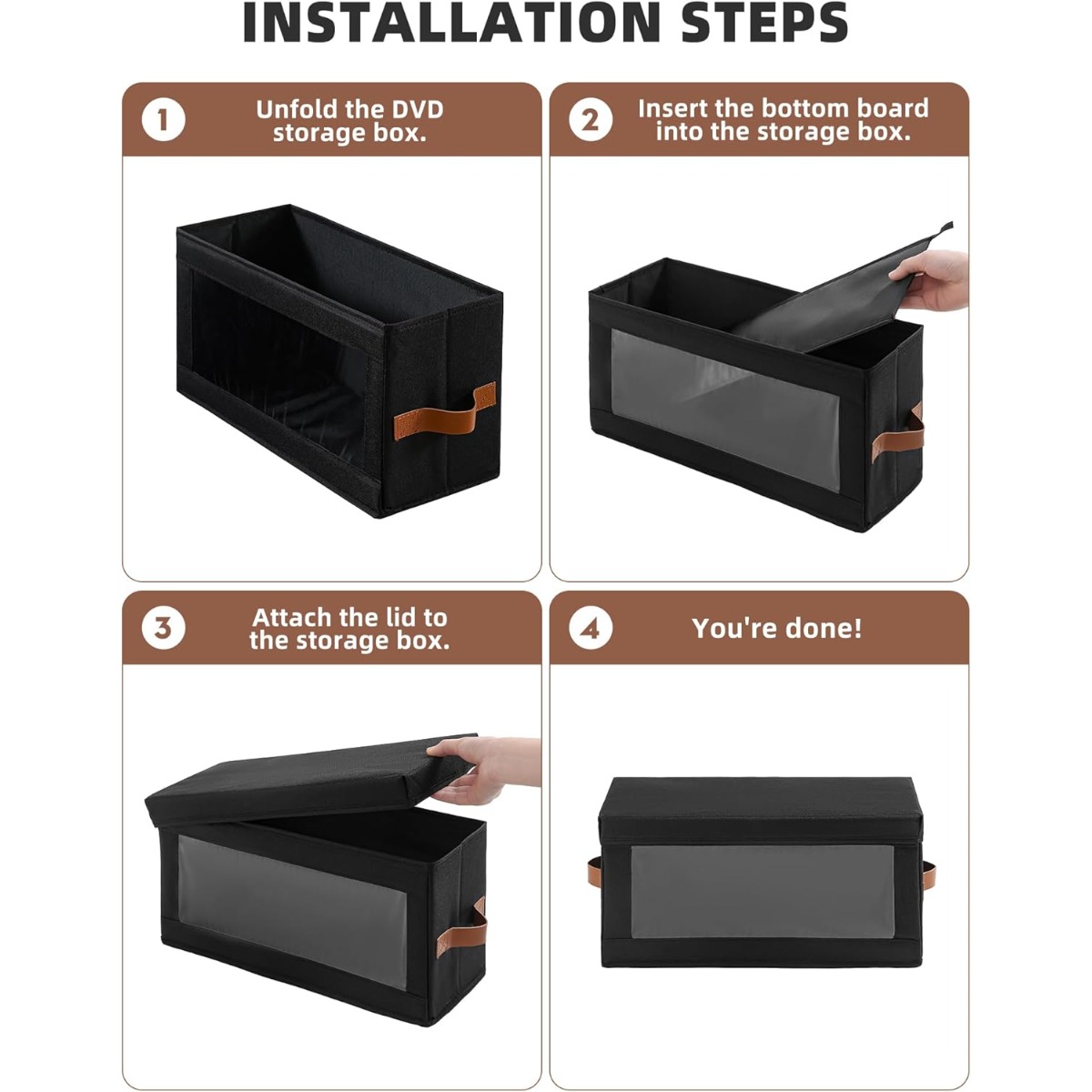 INSTALLATION STEPS

1 Unfold the DVD storage box.

2 Insert the bottom board into the storage box.

3 Attach the lid to the storage box.

4 You're done!