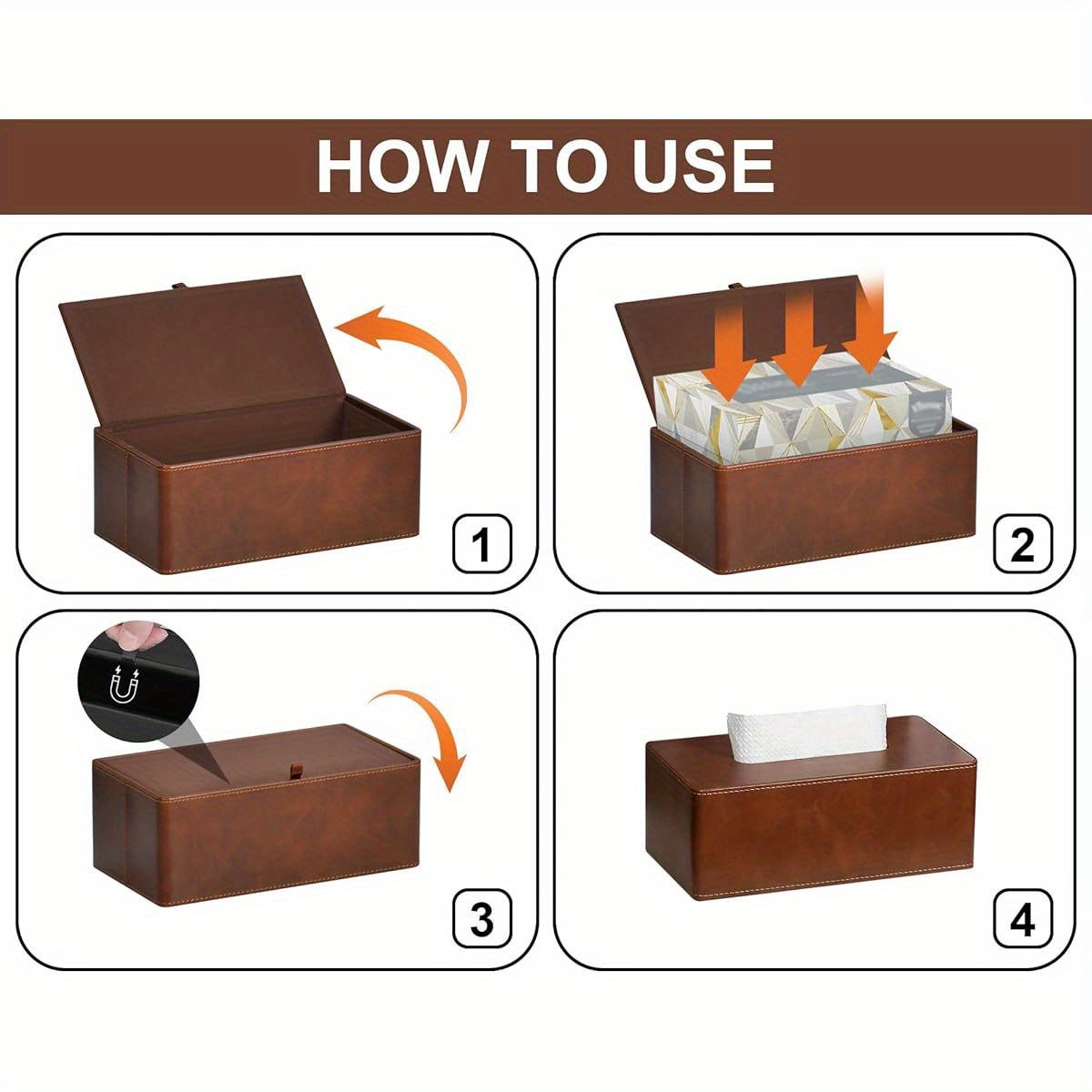 HOW TO USE

1

2

3

4