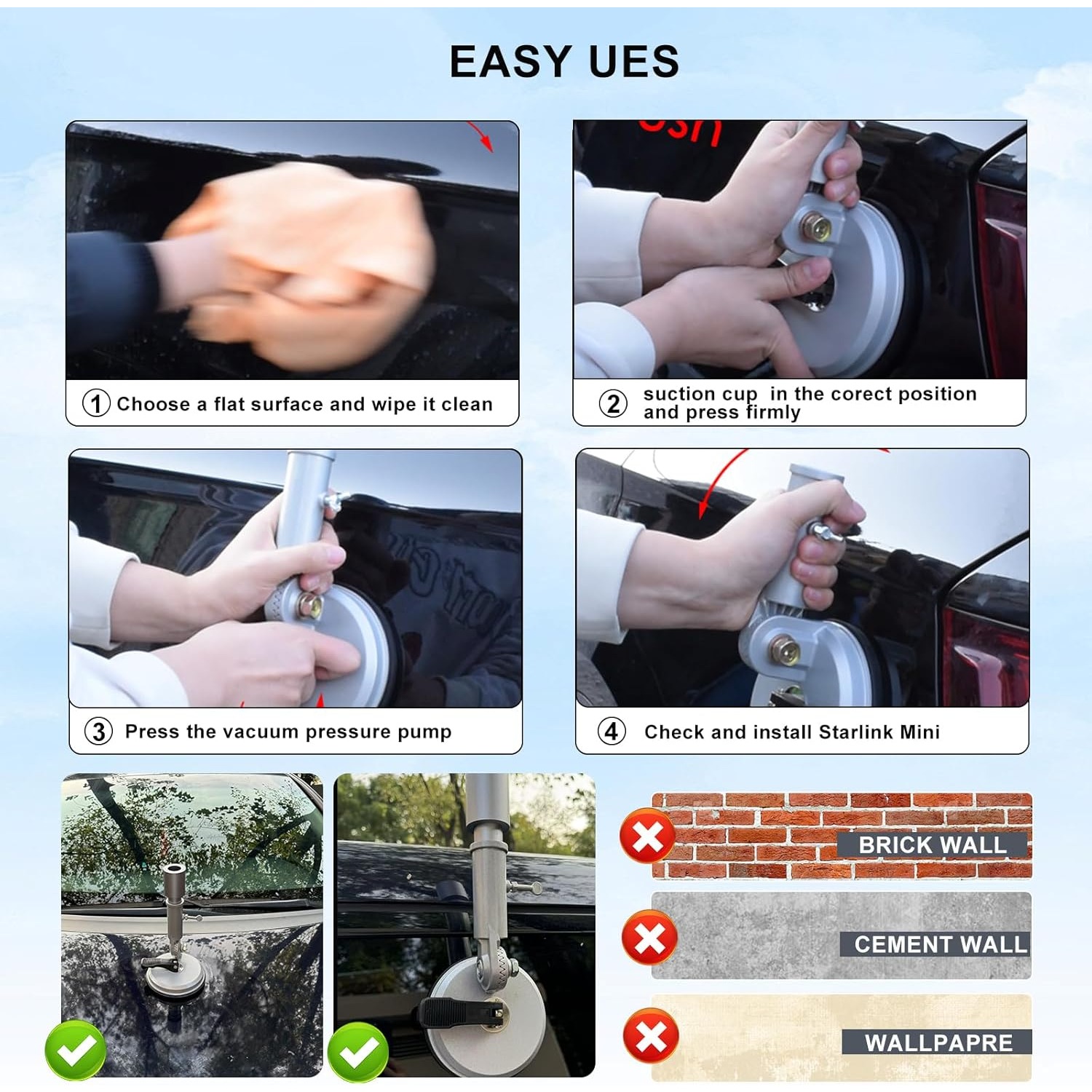 EASY UES

① Choose a flat surface and wipe it clean

② suction cup in the corect position and press firmly

③ Press the vacuum pressure pump

④ Check and install Starlink Mini

BRICK WALL

CEMENT WALL

WALLPAPRE