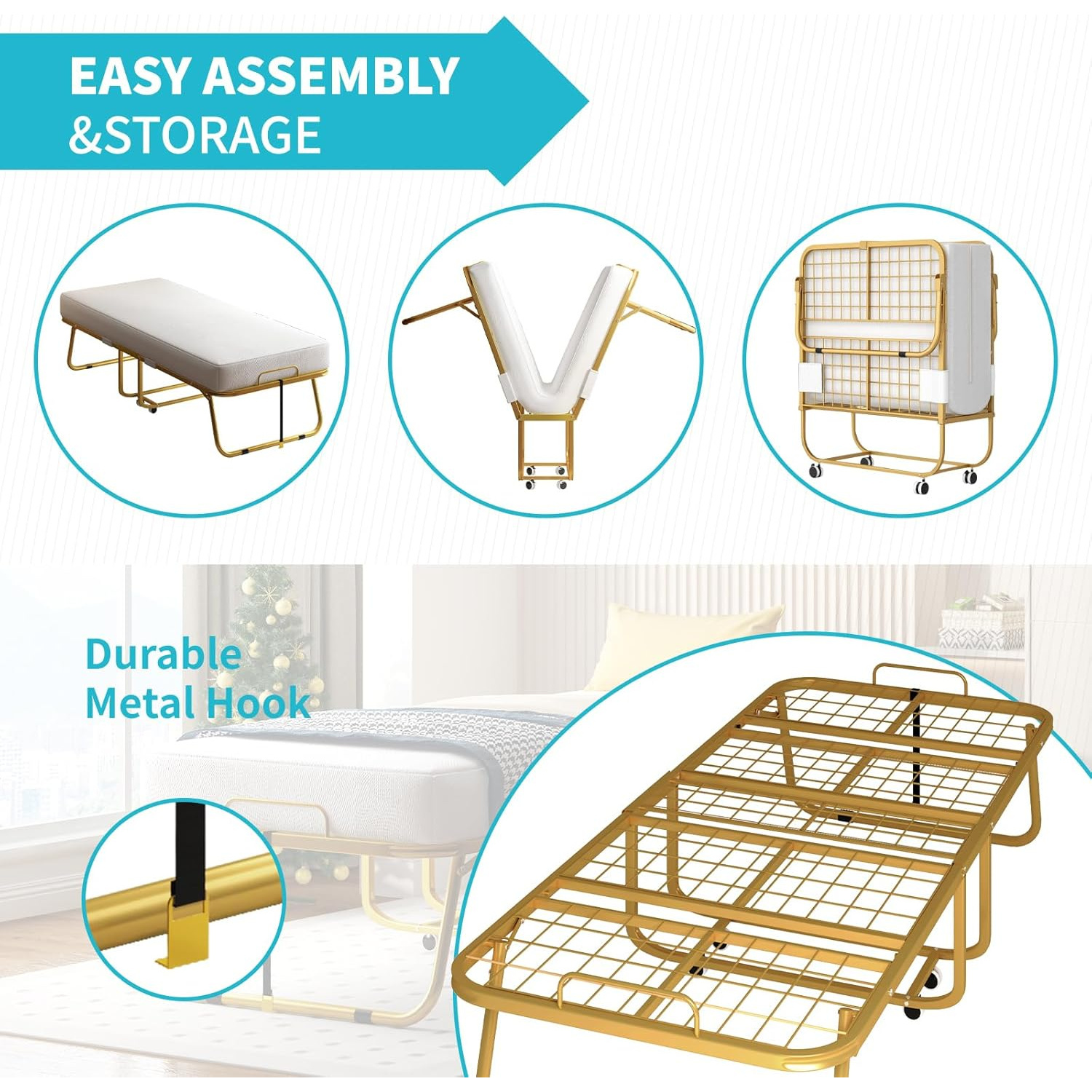 EASY ASSEMBLY
&STORAGE

Durable
Metal Hook