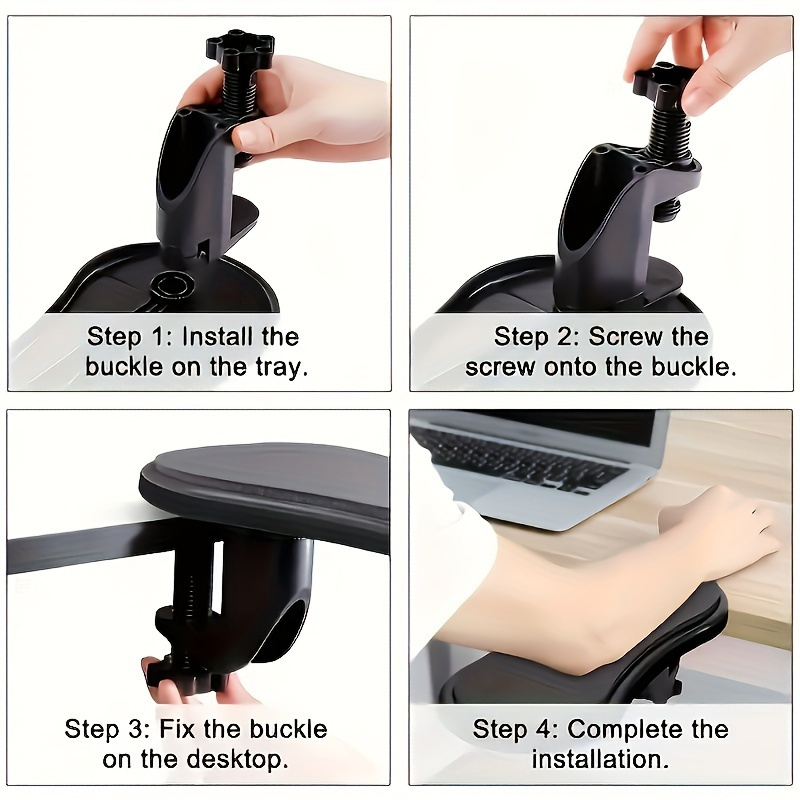 Step 1: Install the buckle on the tray.

Step 2: Screw the screw onto the buckle.

Step 3: Fix the buckle on the desktop.

Step 4: Complete the installation.