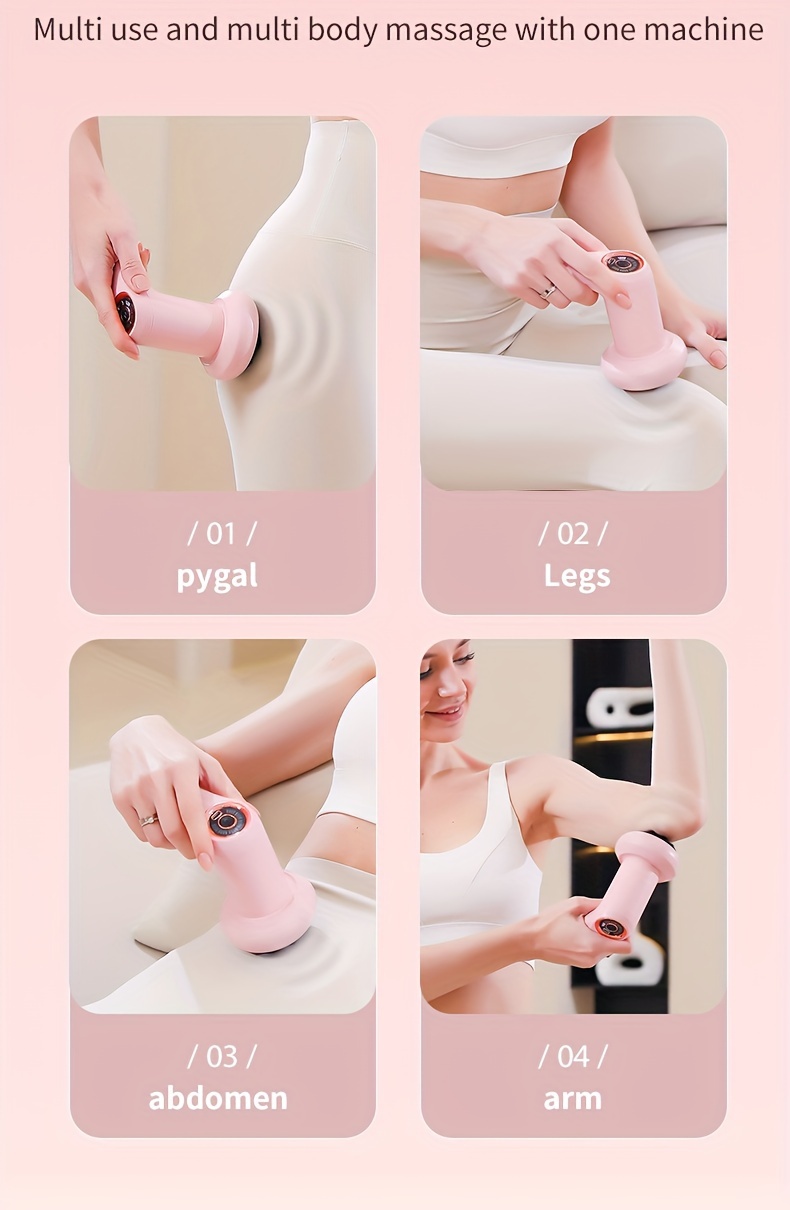 Multi use and multi body massage with one machine

/ 01 /
pygal

/ 02 /
Legs

/ 03 /
abdomen

/ 04 /
arm