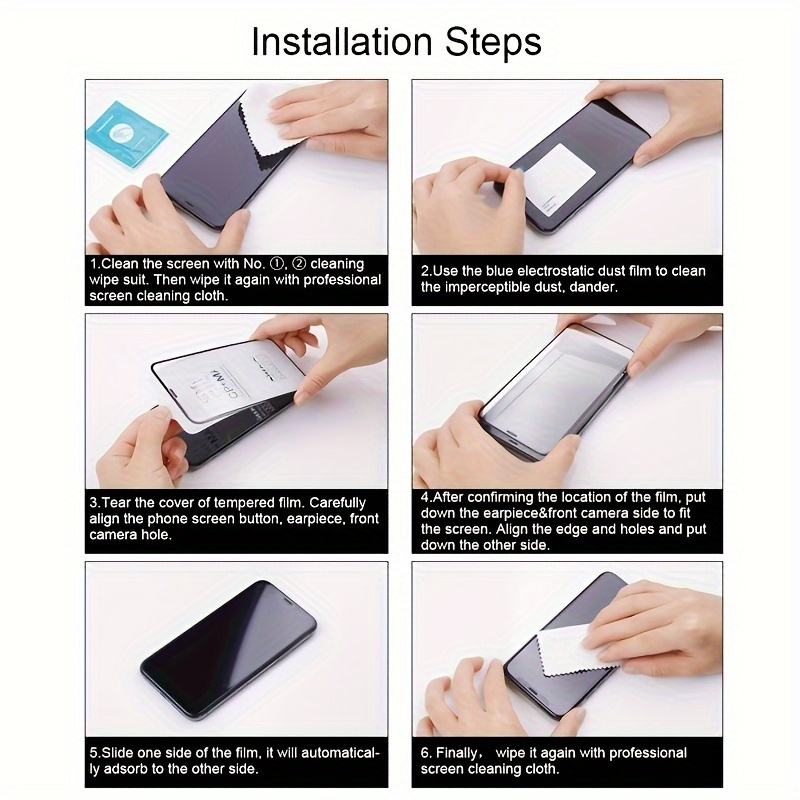 Installation Steps

1.Clean the screen with No. ①, ② cleaning wipe suit. Then wipe it again with professional screen cleaning cloth.

2.Use the blue electrostatic dust film to clean the imperceptible dust, dander.

3.Tear the cover of tempered film. Carefully align the phone screen button, earpiece, front camera hole.

4.After confirming the location of the film, put down the earpiece&front camera side to fit the screen. Align the edge and holes and put down the other side.

5.Slide one side of the film, it will automatically adsorb to the other side.

6. Finally, wipe it again with professional screen cleaning cloth.