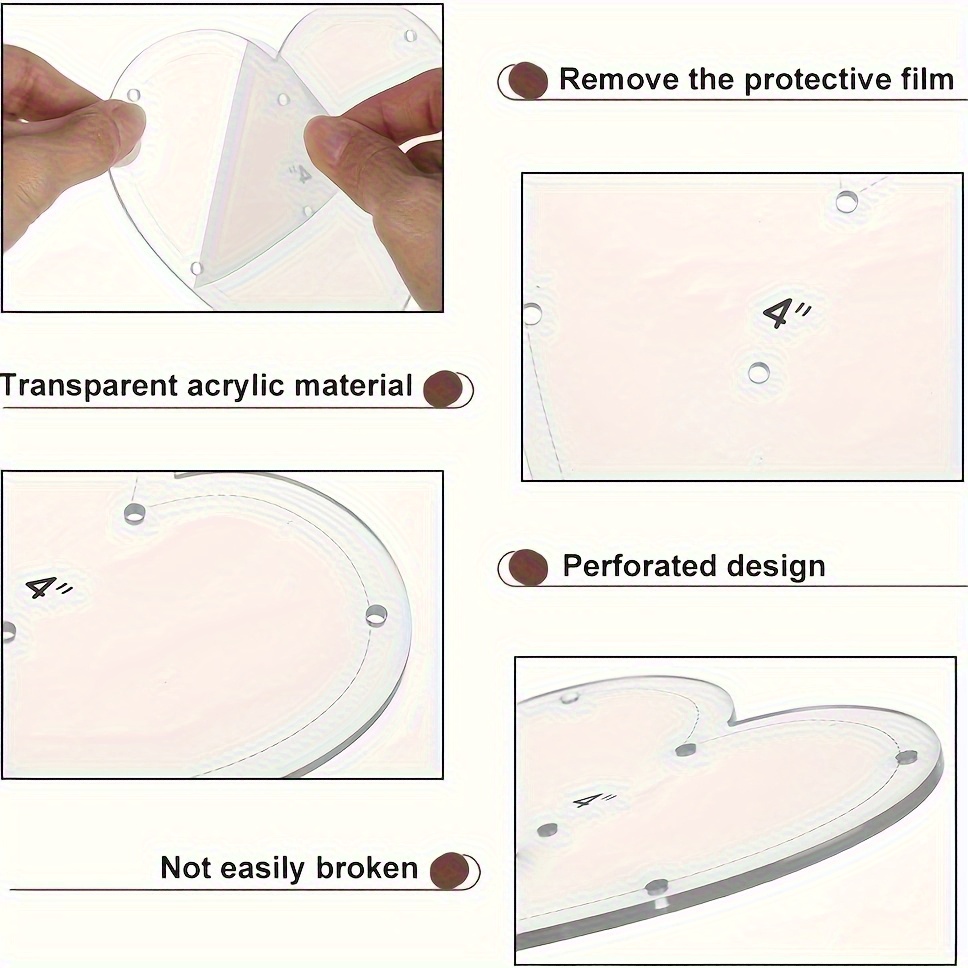 4"

Remove the protective film

4"

Transparent acrylic material

4"

Perforated design

4"

Not easily broken