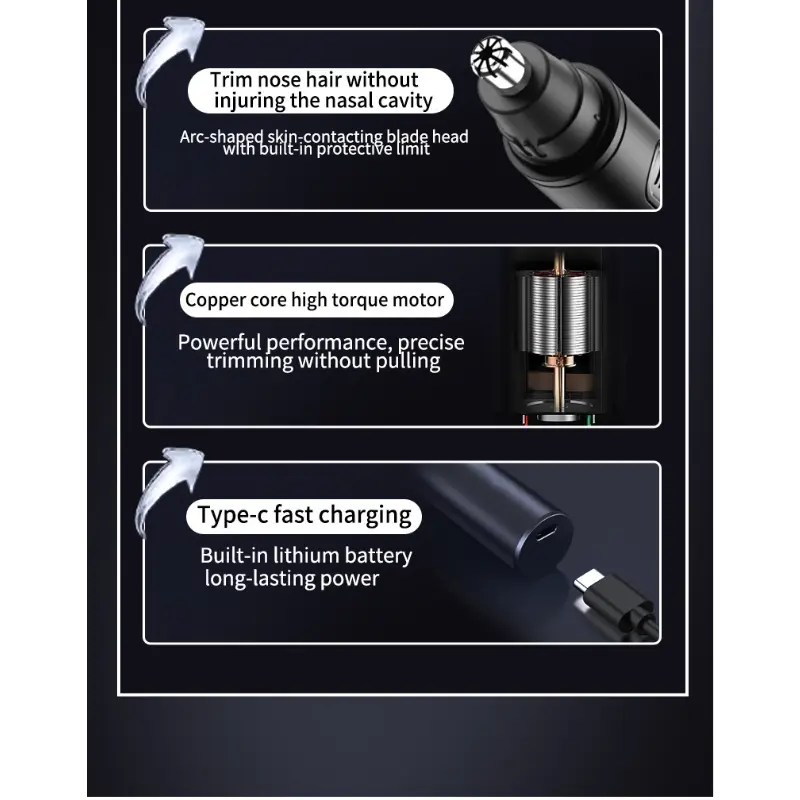 Trim nose hair without injuring the nasal cavity

Arc-shaped skin-contacting blade head with built-in protective limit

Copper core high torque motor

Powerful performance, precise trimming without pulling

Type-c fast charging

Built-in lithium battery long-lasting power