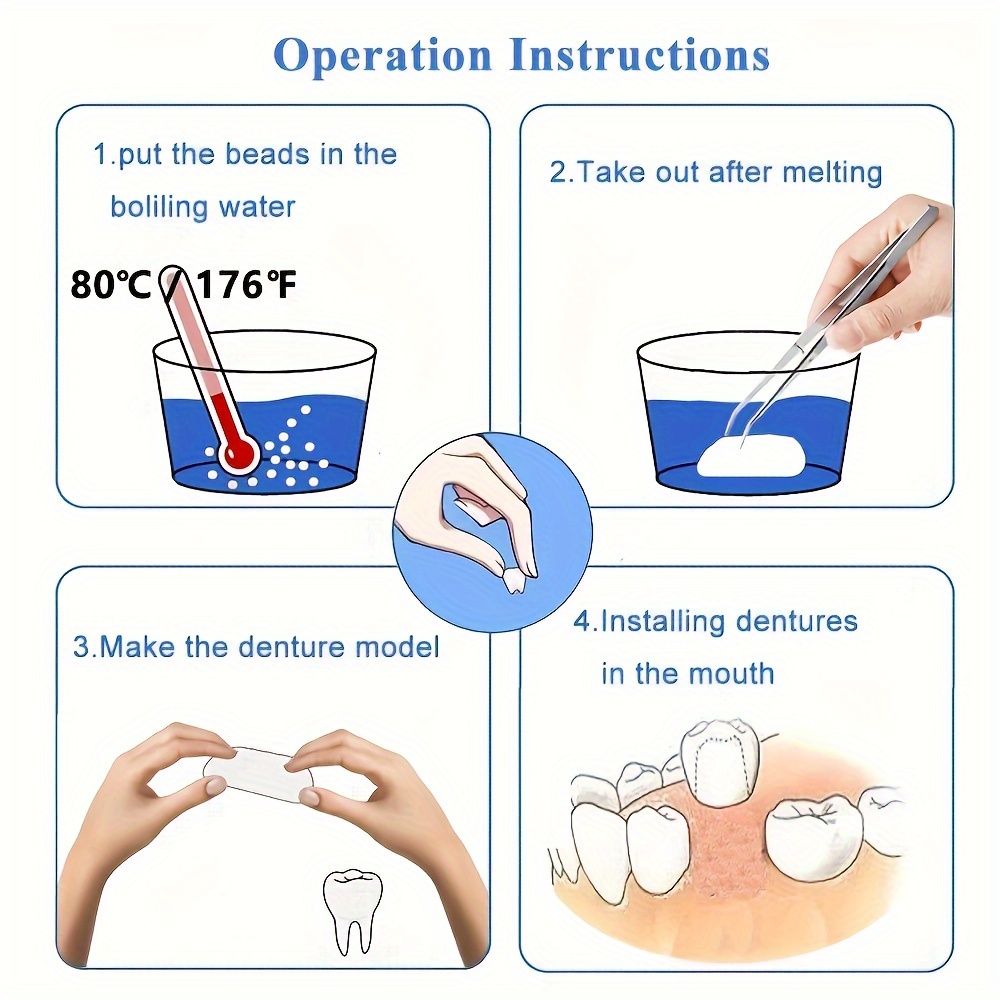 Operation Instructions

1.put the beads in the boliling water

80℃ / 176℉

2.Take out after melting

3.Make the denture model

4.Installing dentures in the mouth