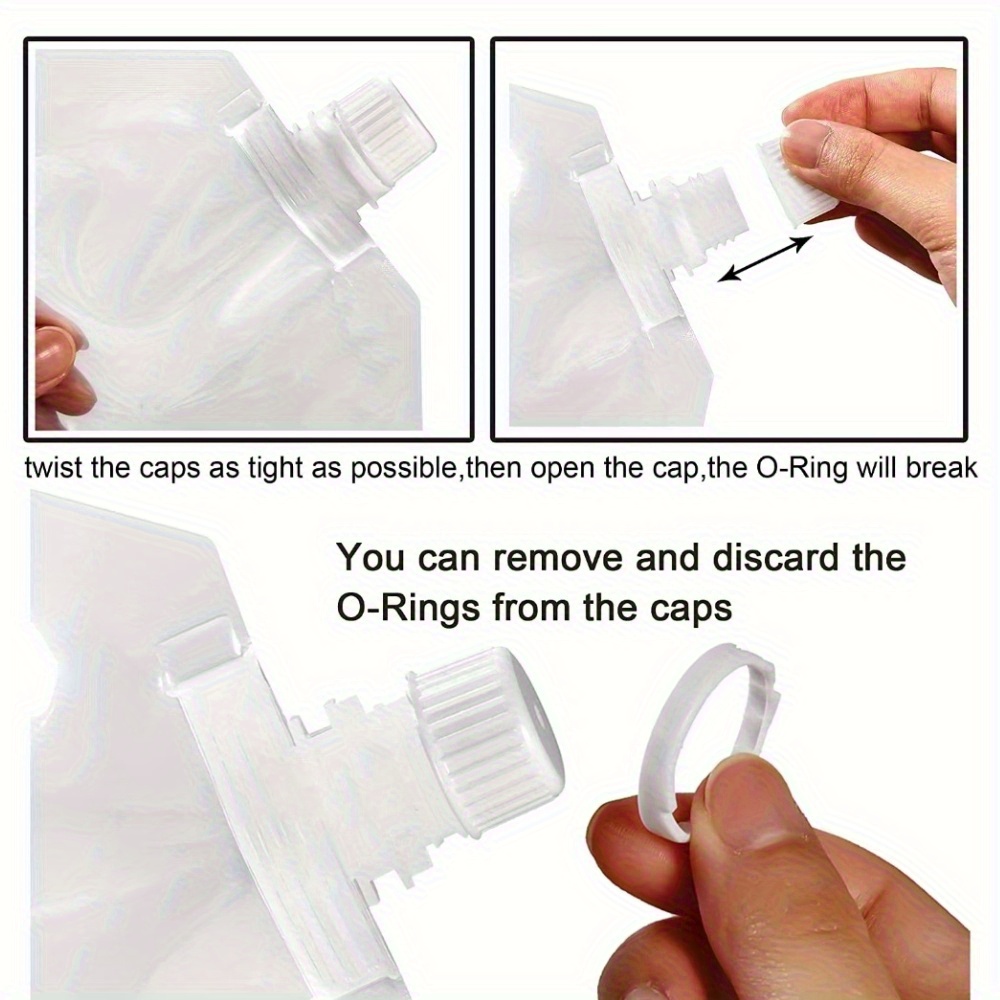 twist the caps as tight as possible,then open the cap,the O-Ring will break

You can remove and discard the O-Rings from the caps