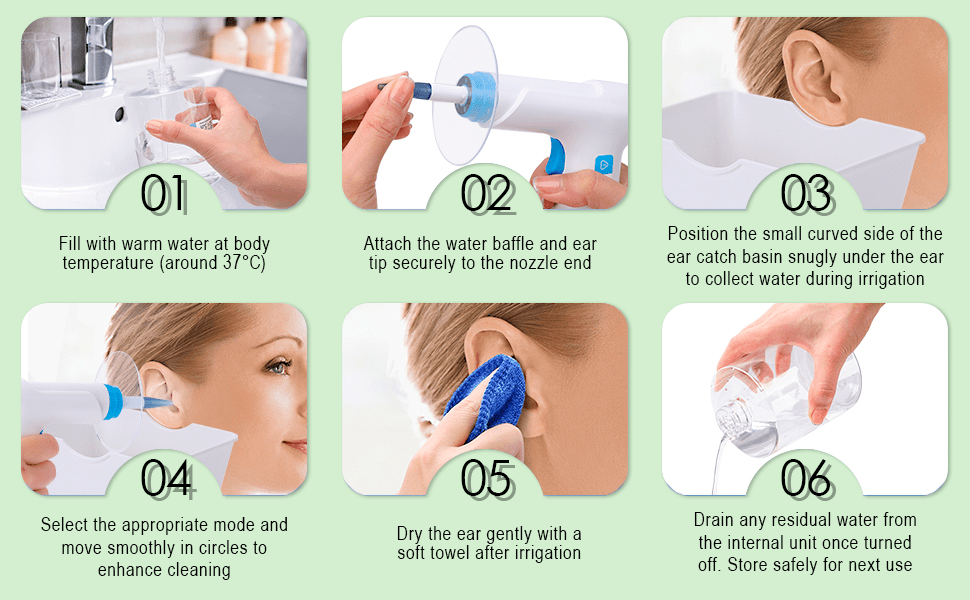 01

Fill with warm water at body temperature (around 37°C)

02

Attach the water baffle and ear tip securely to the nozzle end

03

Position the small curved side of the ear catch basin snugly under the ear to collect water during irrigation

04

Select the appropriate mode and move smoothly in circles to enhance cleaning

05

Dry the ear gently with a soft towel after irrigation

06

Drain any residual water from the internal unit once turned off. Store safely for next use