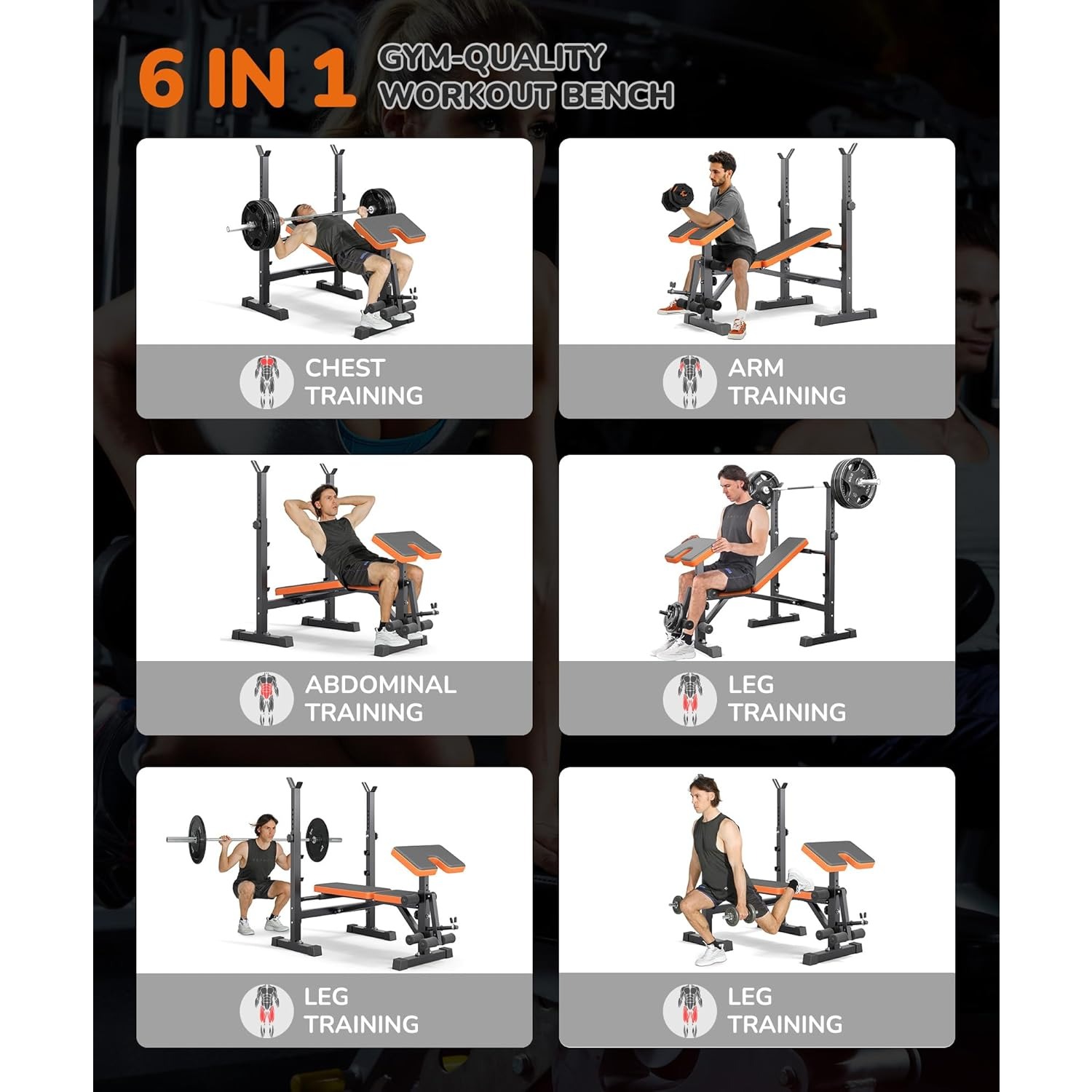 6 IN 1 GYM-QUALITY WORKOUT BENCH

CHEST TRAINING

ARM TRAINING

ABDOMINAL TRAINING

LEG TRAINING

LEG TRAINING

LEG TRAINING