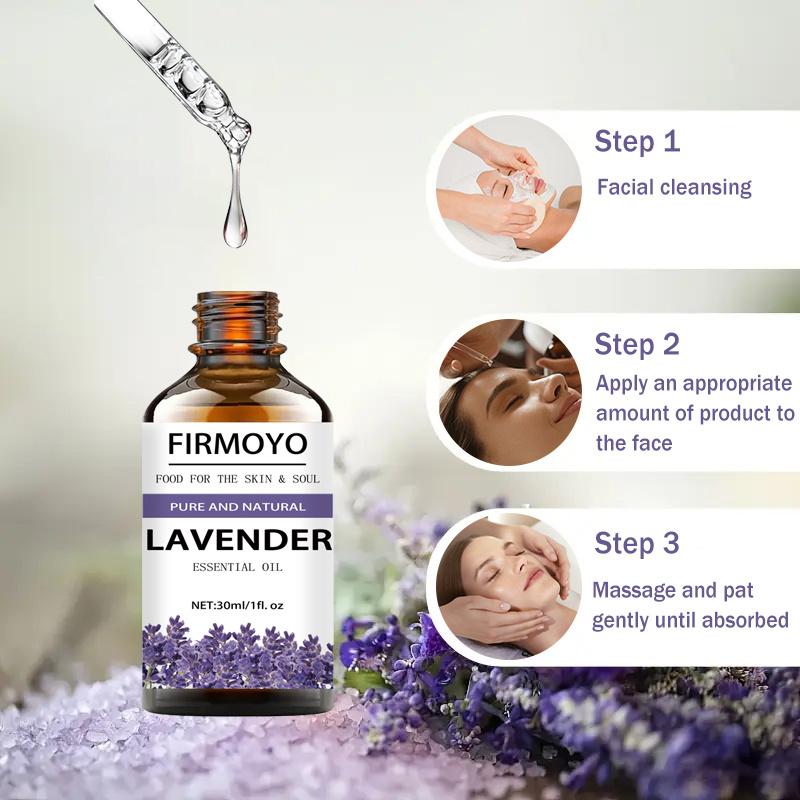 FIRMOYO

FOOD FOR THE SKIN & SOUL

PURE AND NATURAL

LAVENDER

ESSENTIAL OIL

NET:30ml/1fl. oz

Step 1

Facial cleansing

Step 2

Apply an appropriate amount of product to the face

Step 3

Massage and pat gently until absorbed